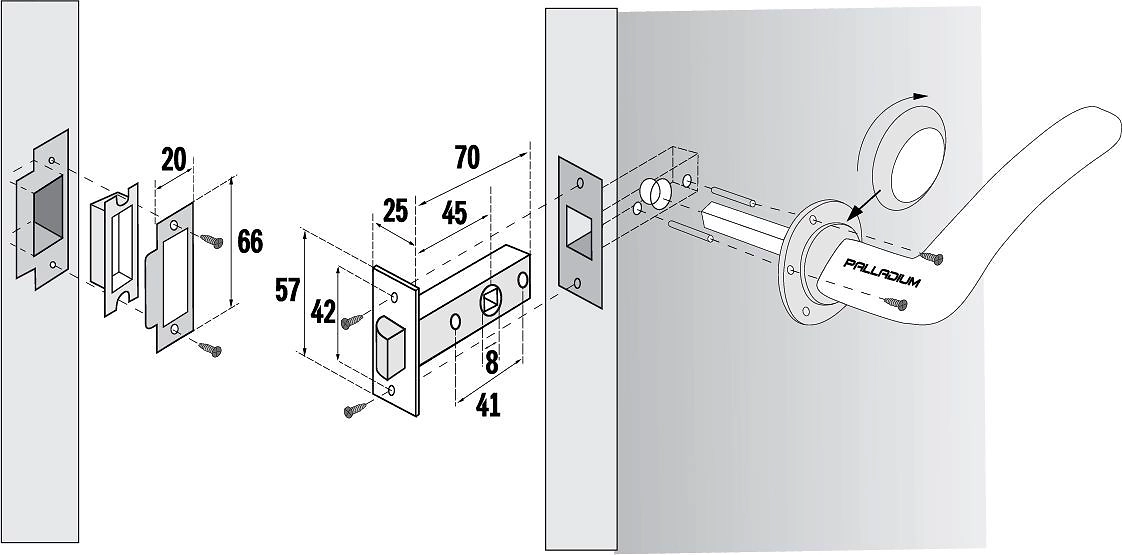 20
66
70
25
45
57
42
8
41
PALLADIUM