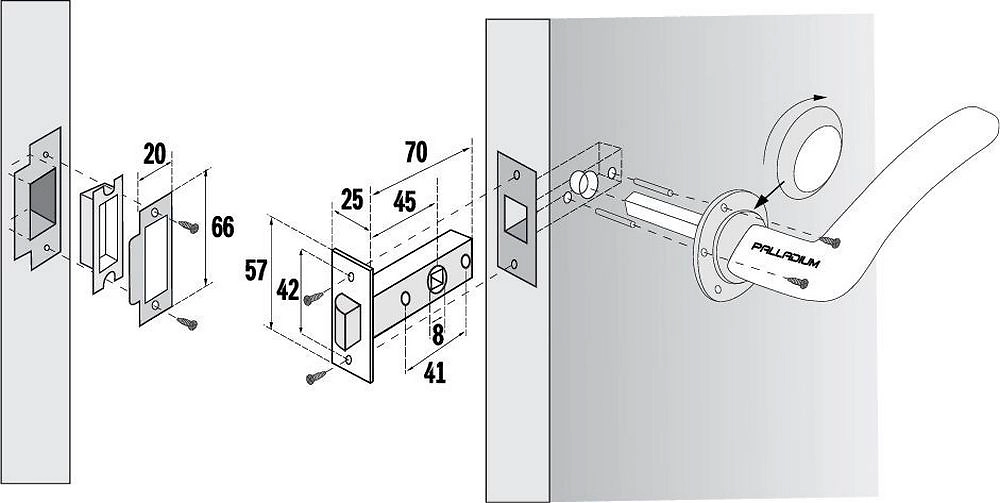 20
66
70
25
45
57
42
8
41
PALLADIUM