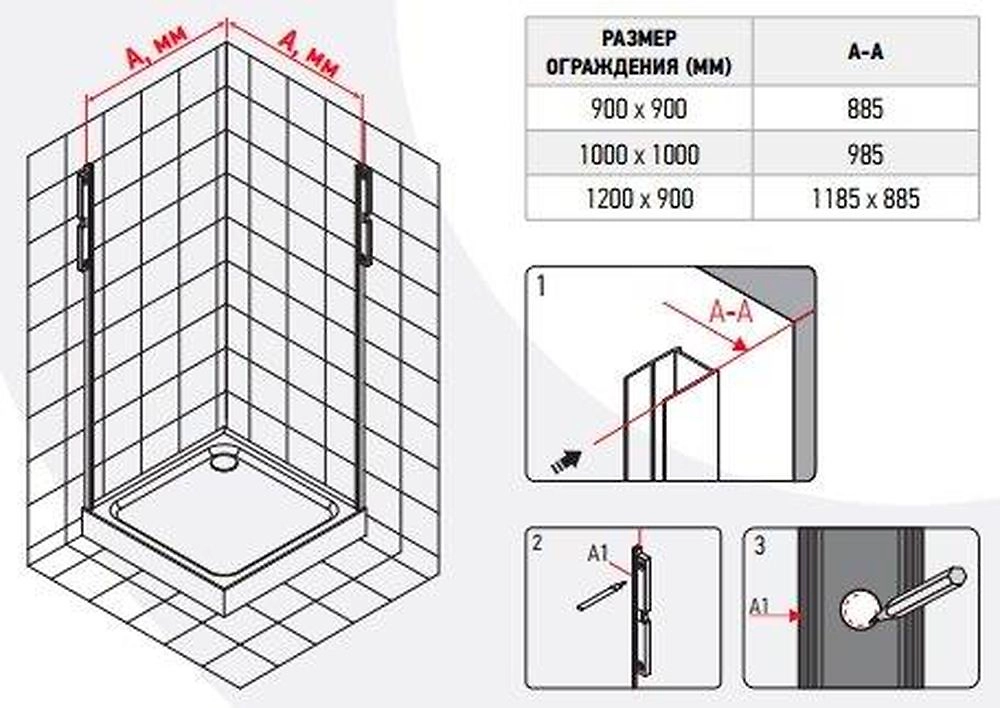 A, мм

A, мм

| РАЗМЕР ОГРАЖДЕНИЯ (ММ) | A-A |
|---|---|
| 900 x 900 | 885 |
| 1000 x 1000 | 985 |
| 1200 x 900 | 1185 x 885 |

1

A-A

2

A1

3

A1