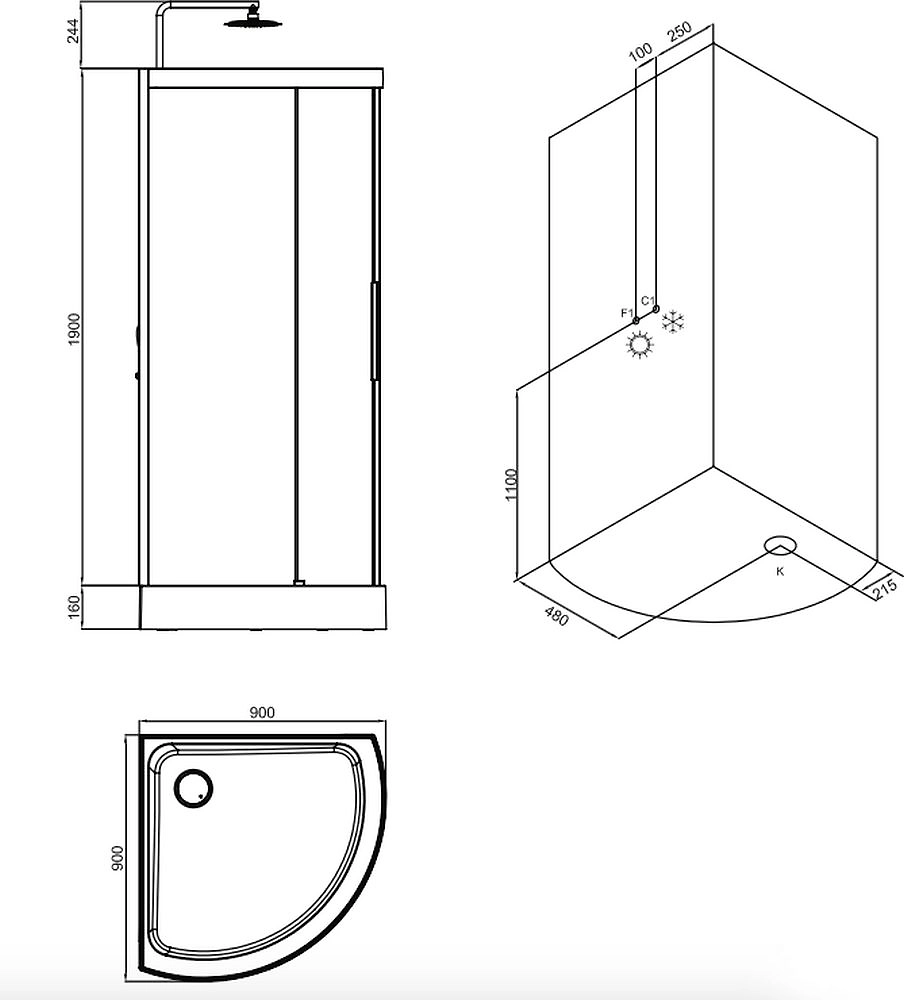 244
1900
160
100
250
F1
C1
1100
K
480
215
900
900