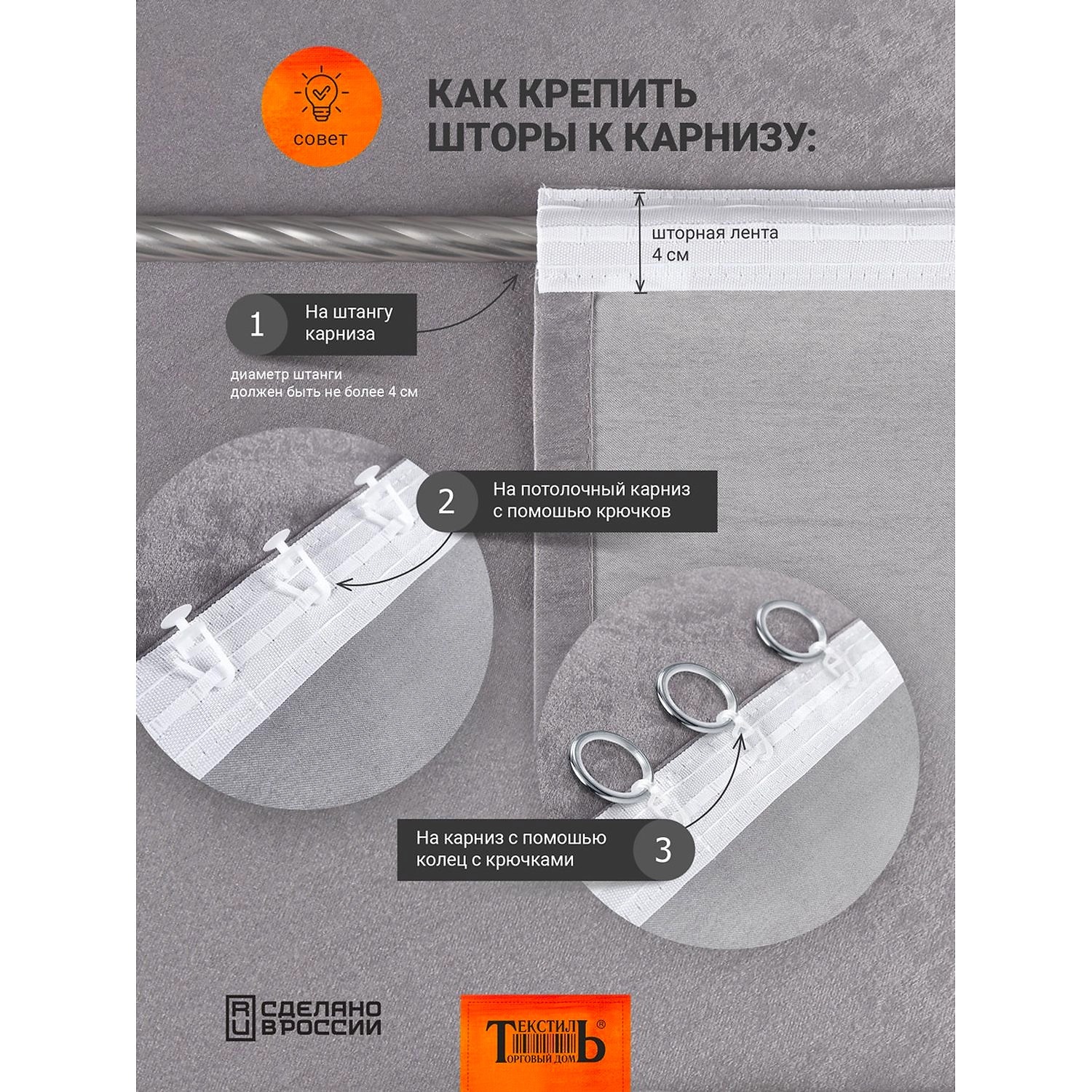 совет

КАК КРЕПИТЬ ШТОРЫ К КАРНИЗУ:

шторная лента 4 см

1 На штангу карниза

диаметр штанги должен быть не более 4 см

2 На потолочный карниз с помошью крючков

На карниз с помошью колец с крючками 3

RU СДЕЛАНО В РОССИИ

ТЕКСТИЛЬ ТОРГОВЫЙ ДОМ ®