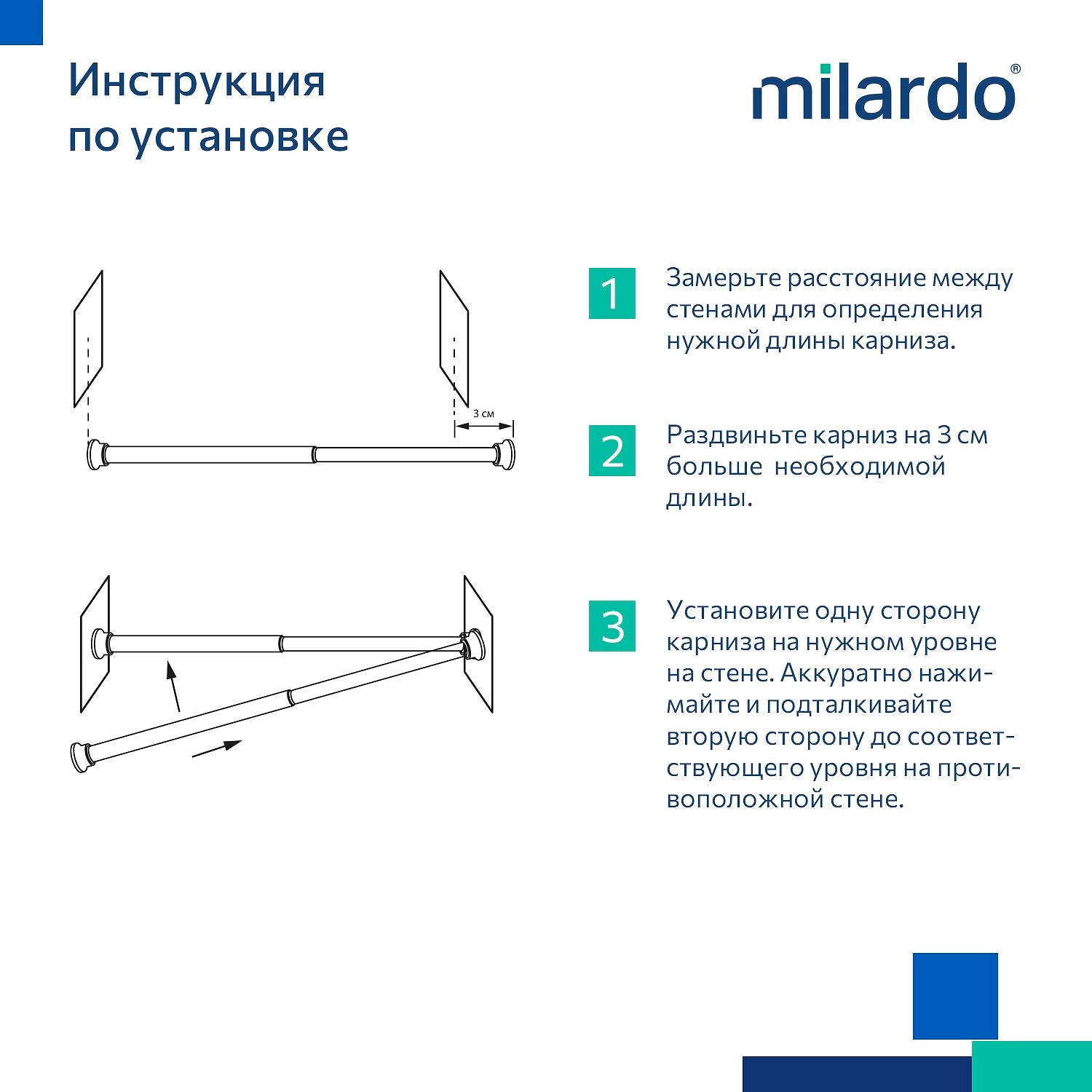 Инструкция по установке

milardo®

3 см

1 Замерьте расстояние между стенами для определения нужной длины карниза.

2 Раздвиньте карниз на 3 см больше  необходимой длины.

3 Установите одну сторону карниза на нужном уровне на стене. Аккуратно нажимайте и подталкивайте вторую сторону до соответствующего уровня на противоположной стене.