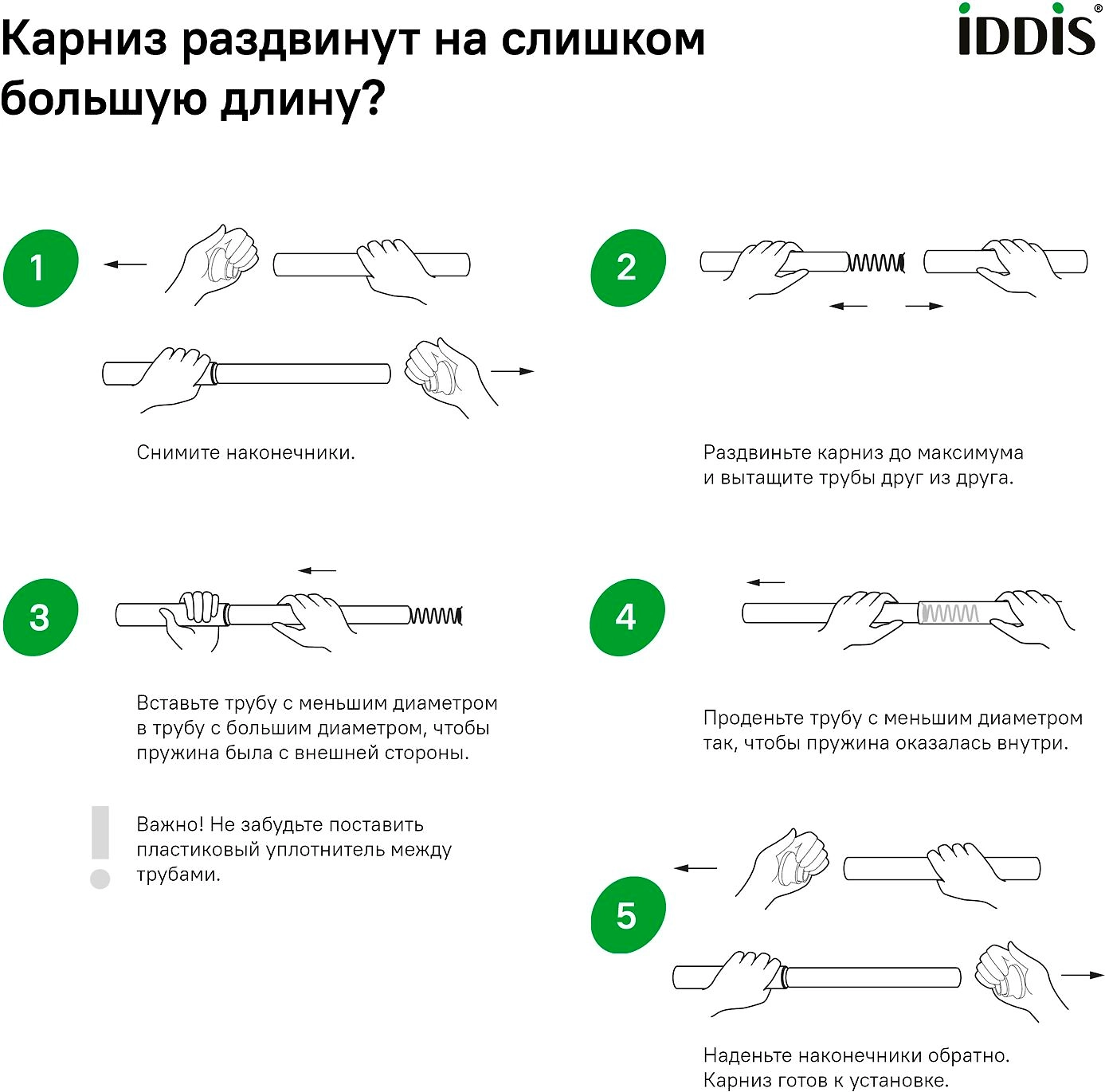 Карниз раздвинут на слишком большую длину?

iDDiS®

1

Снимите наконечники.

2

Раздвиньте карниз до максимума и вытащите трубы друг из друга.

3

Вставьте трубу с меньшим диаметром в трубу с большим диаметром, чтобы пружина была с внешней стороны.

Важно! Не забудьте поставить пластиковый уплотнитель между трубами.

4

Проденьте трубу с меньшим диаметром так, чтобы пружина оказалась внутри.

5

Наденьте наконечники обратно. Карниз готов к установке.