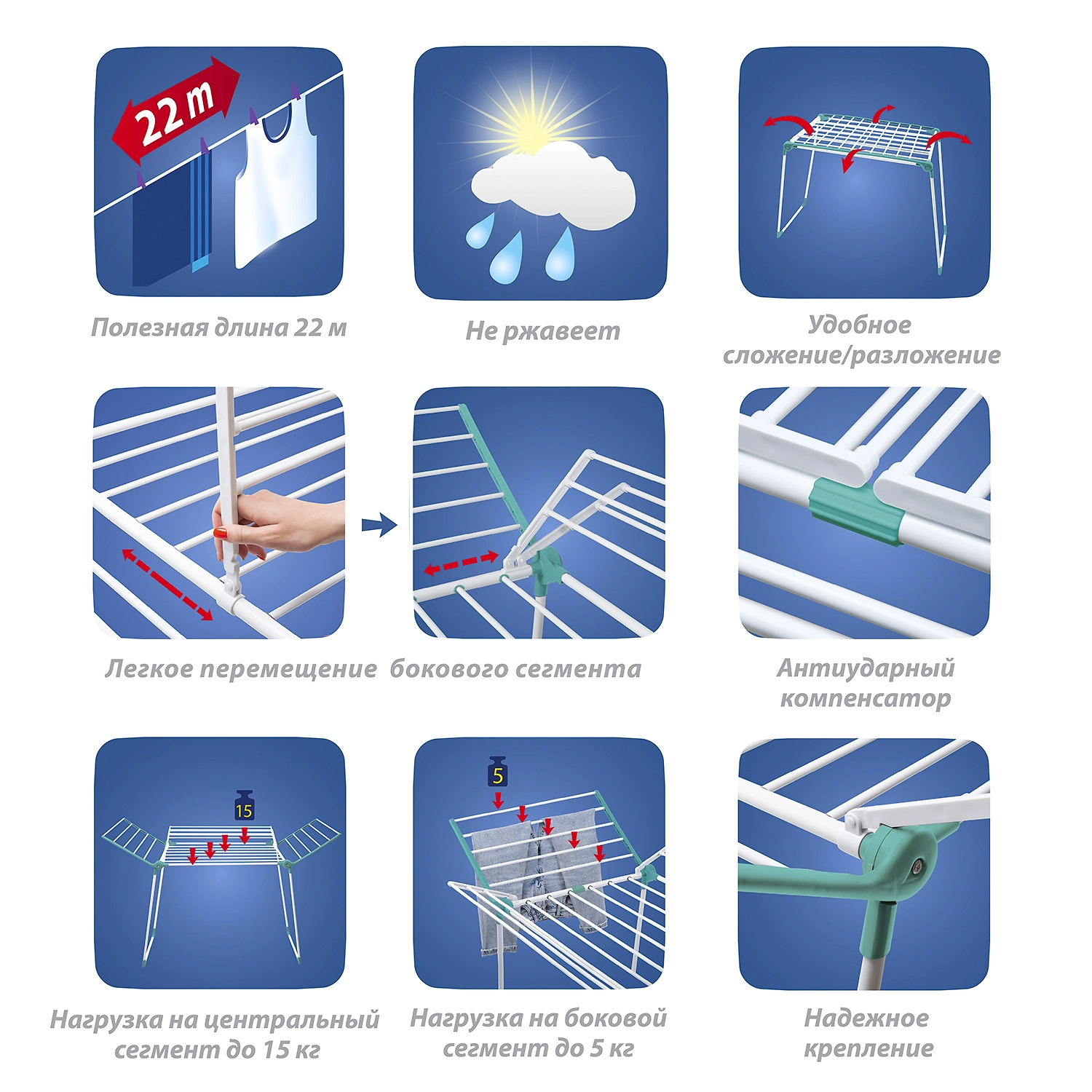 22 m

Полезная длина 22 м

Не ржавеет

Удобное сложение/разложение

Легкое перемещение бокового сегмента

Антиударный компенсатор

15

Нагрузка на центральный сегмент до 15 кг

5

Нагрузка на боковой сегмент до 5 кг

Надежное крепление