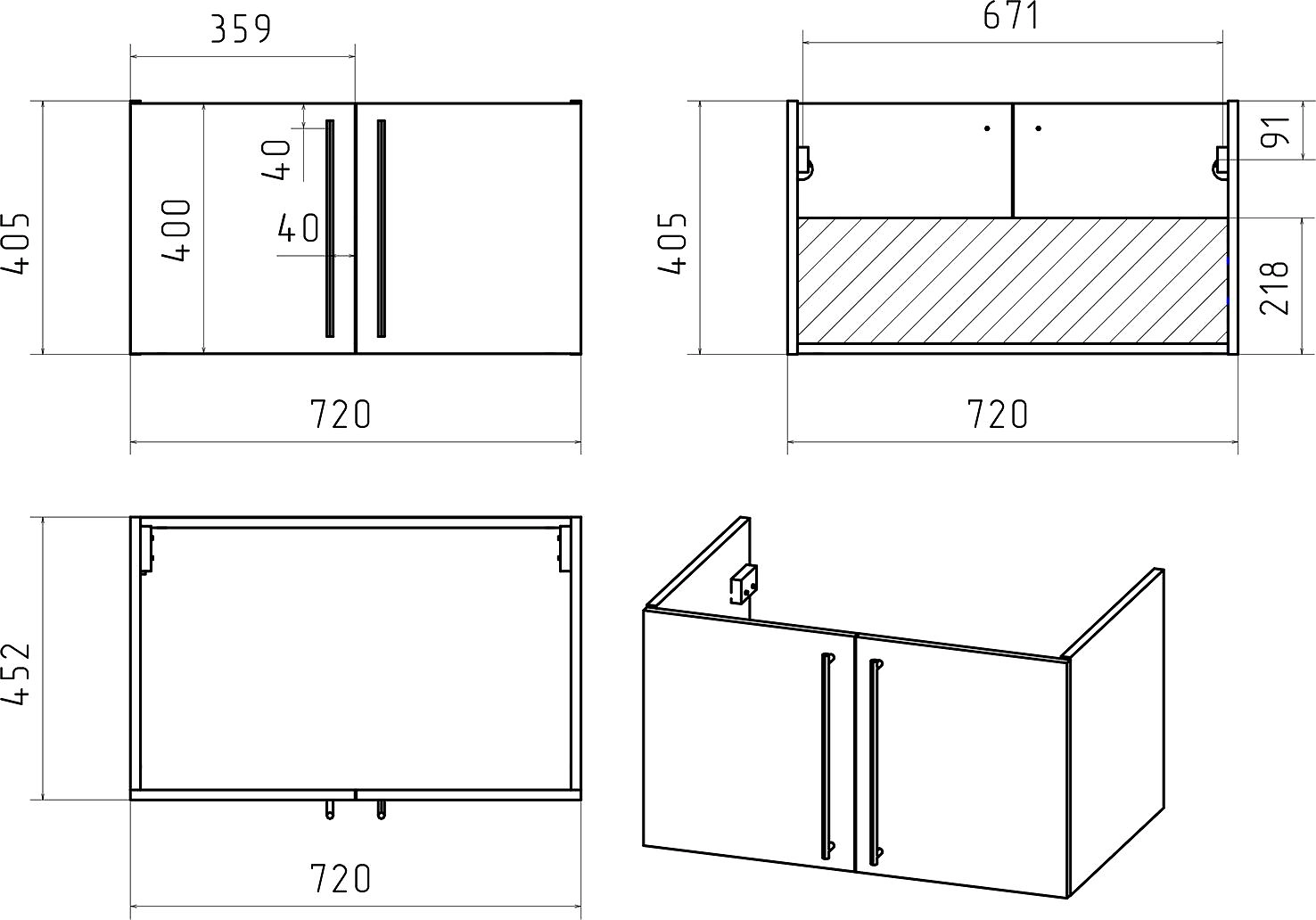 359
405
400
40
40
720
671
405
91
218
720
452
720