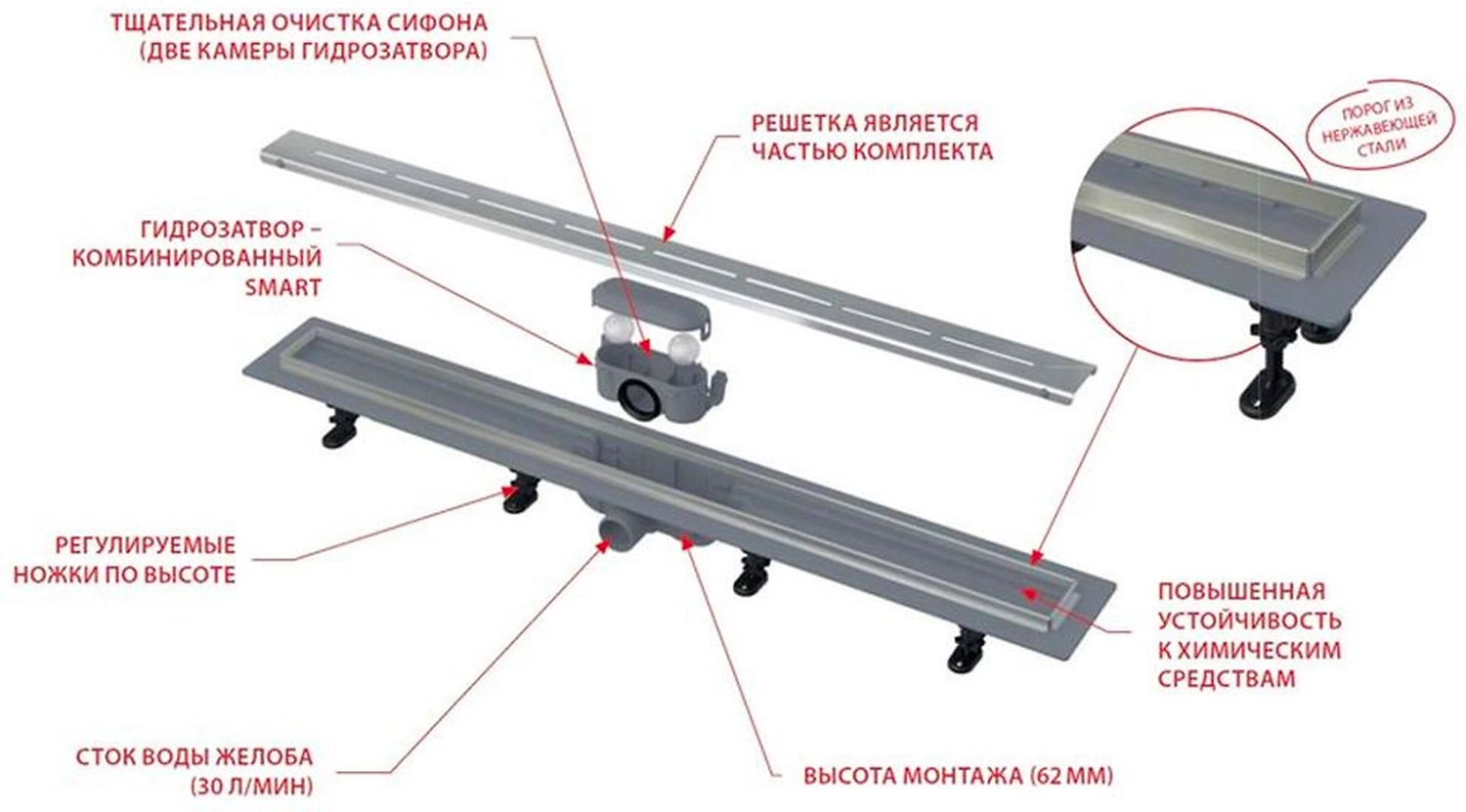 ТЩАТЕЛЬНАЯ ОЧИСТКА СИФОНА (ДВЕ КАМЕРЫ ГИДРОЗАТВОРА)

РЕШЕТКА ЯВЛЯЕТСЯ ЧАСТЬЮ КОМПЛЕКТА

ПОРОГ ИЗ НЕРЖАВЕЮЩЕЙ СТАЛИ

ГИДРОЗАТВОР – КОМБИНИРОВАННЫЙ SMART

РЕГУЛИРУЕМЫЕ НОЖКИ ПО ВЫСОТЕ

ПОВЫШЕННАЯ УСТОЙЧИВОСТЬ К ХИМИЧЕСКИМ СРЕДСТВАМ

СТОК ВОДЫ ЖЕЛОБА (30 Л/МИН)

ВЫСОТА МОНТАЖА (62 ММ)