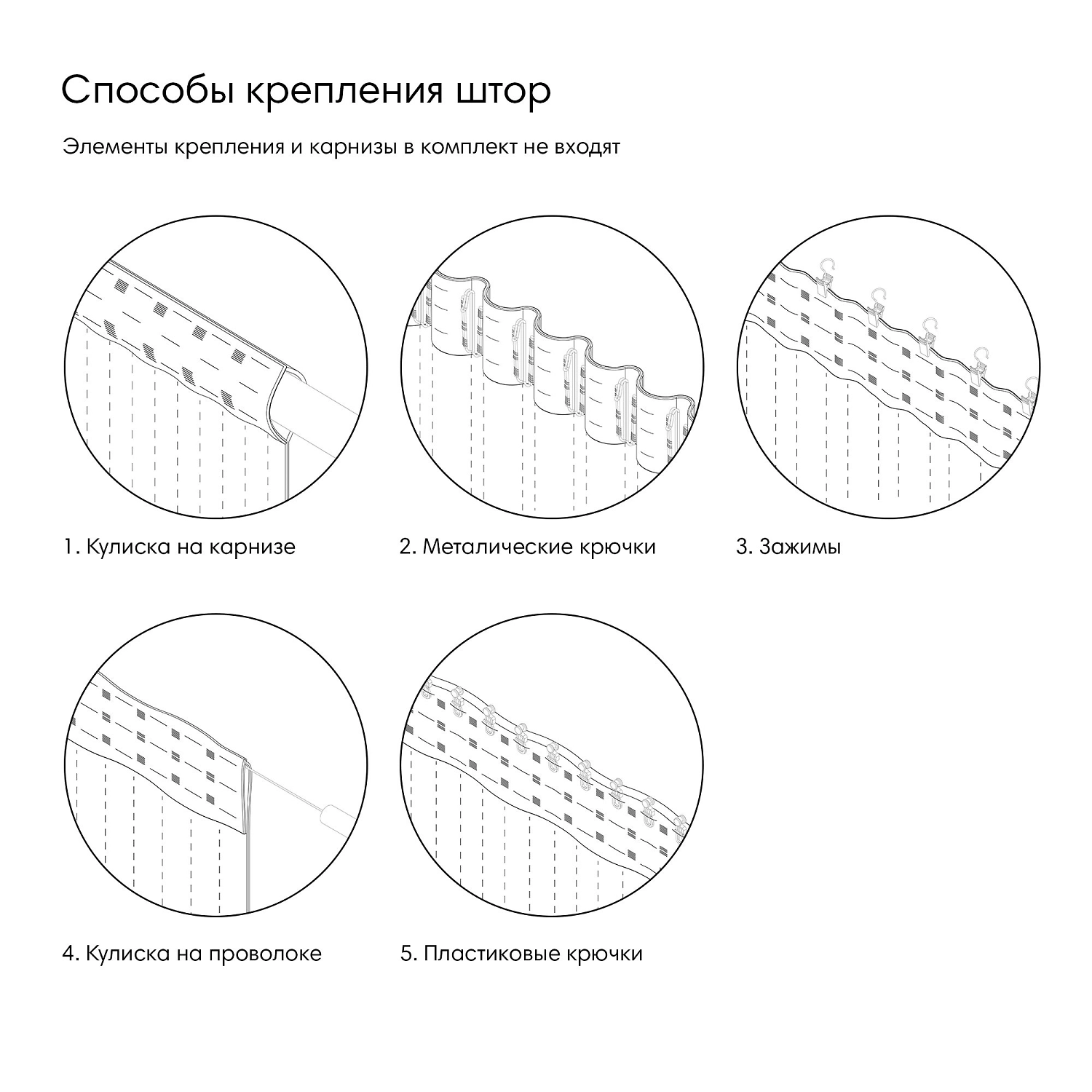 Способы крепления штор

Элементы крепления и карнизы в комплект не входят

1. Кулиска на карнизе

2. Металические крючки

3. Зажимы

4. Кулиска на проволоке

5. Пластиковые крючки