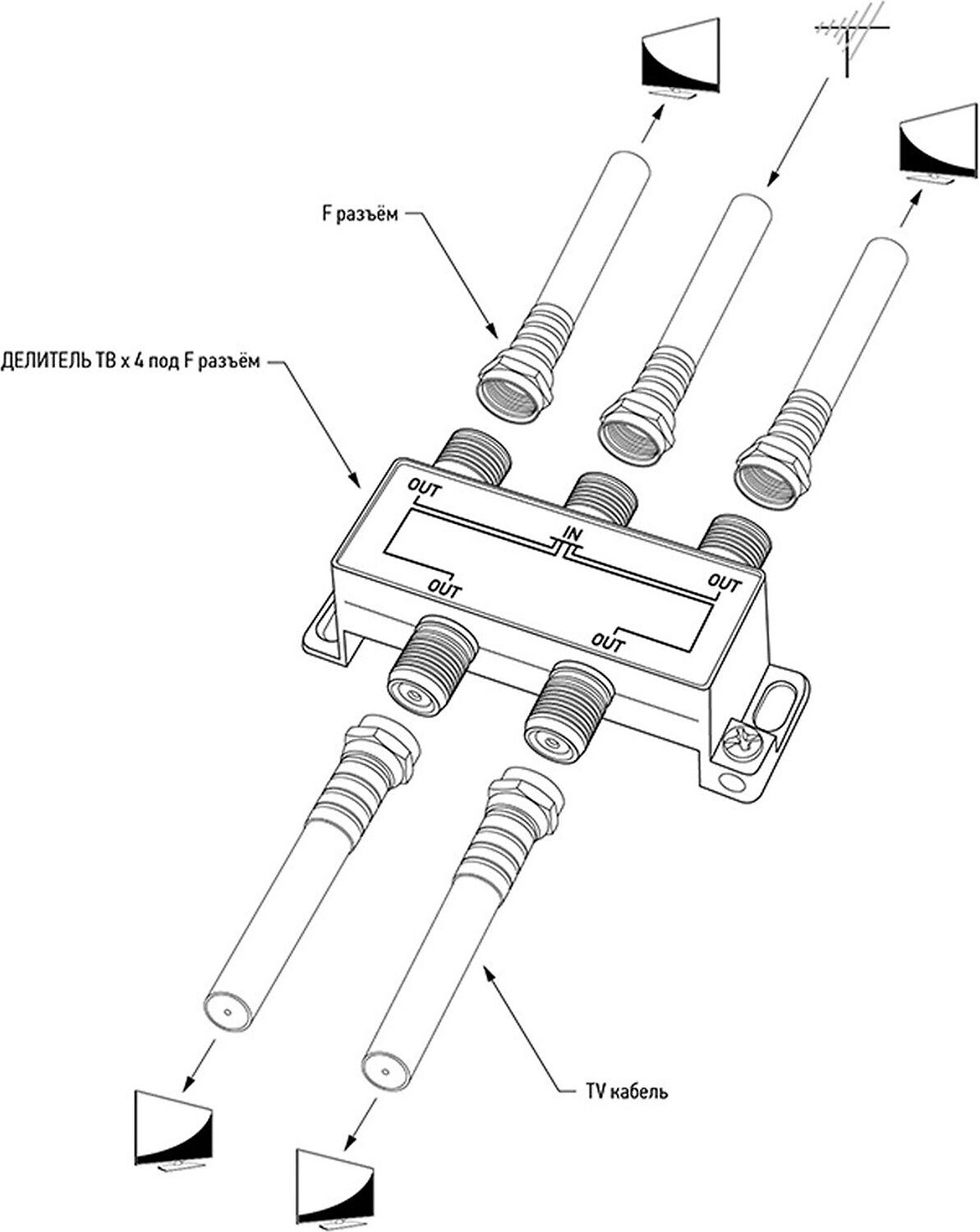 F разъём

ДЕЛИТЕЛЬ ТВ х 4 под F разъём

OUT

IN

OUT

OUT

OUT

TV кабель