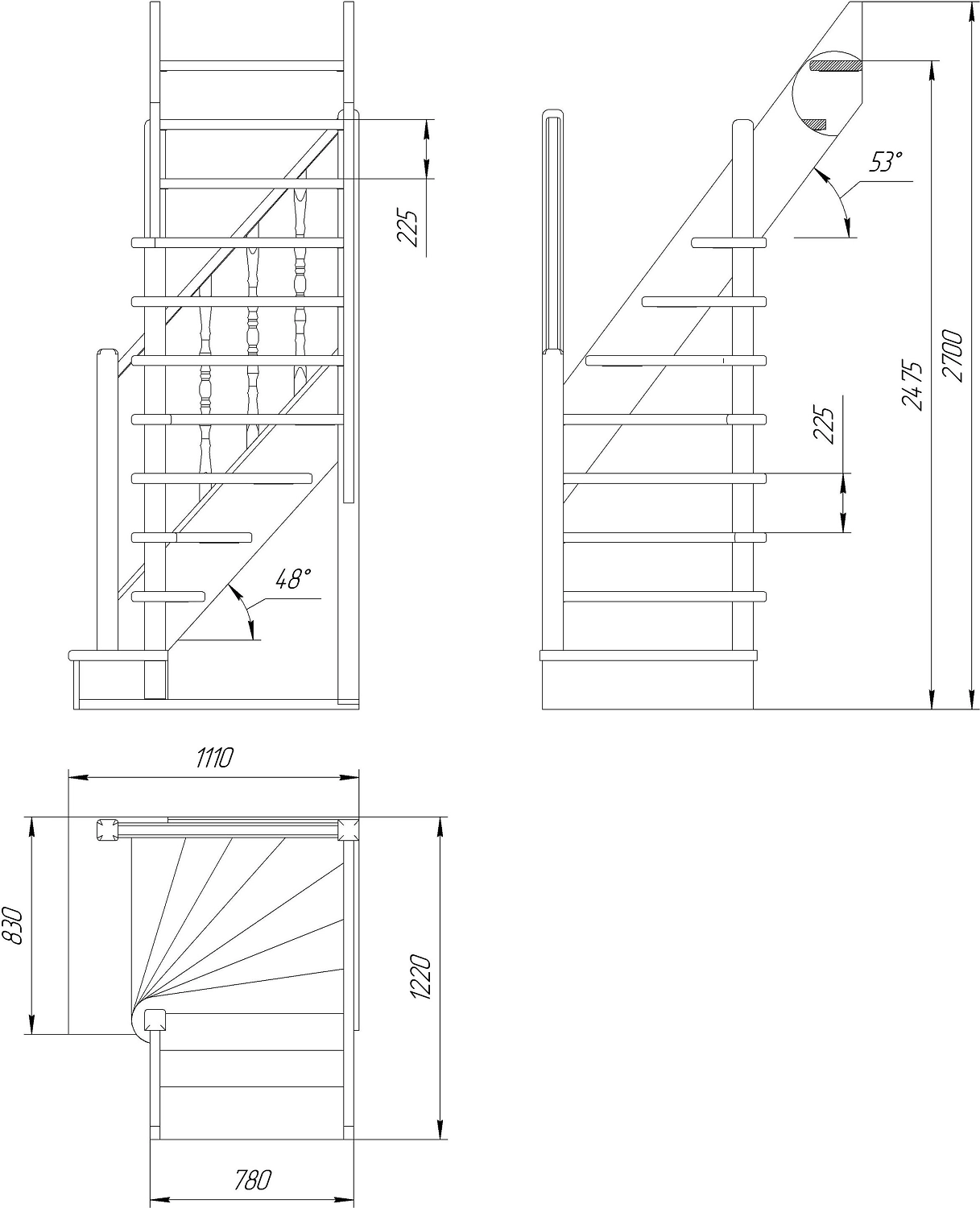 225
48°
53°
225
2475
2700
1110
830
1220
780