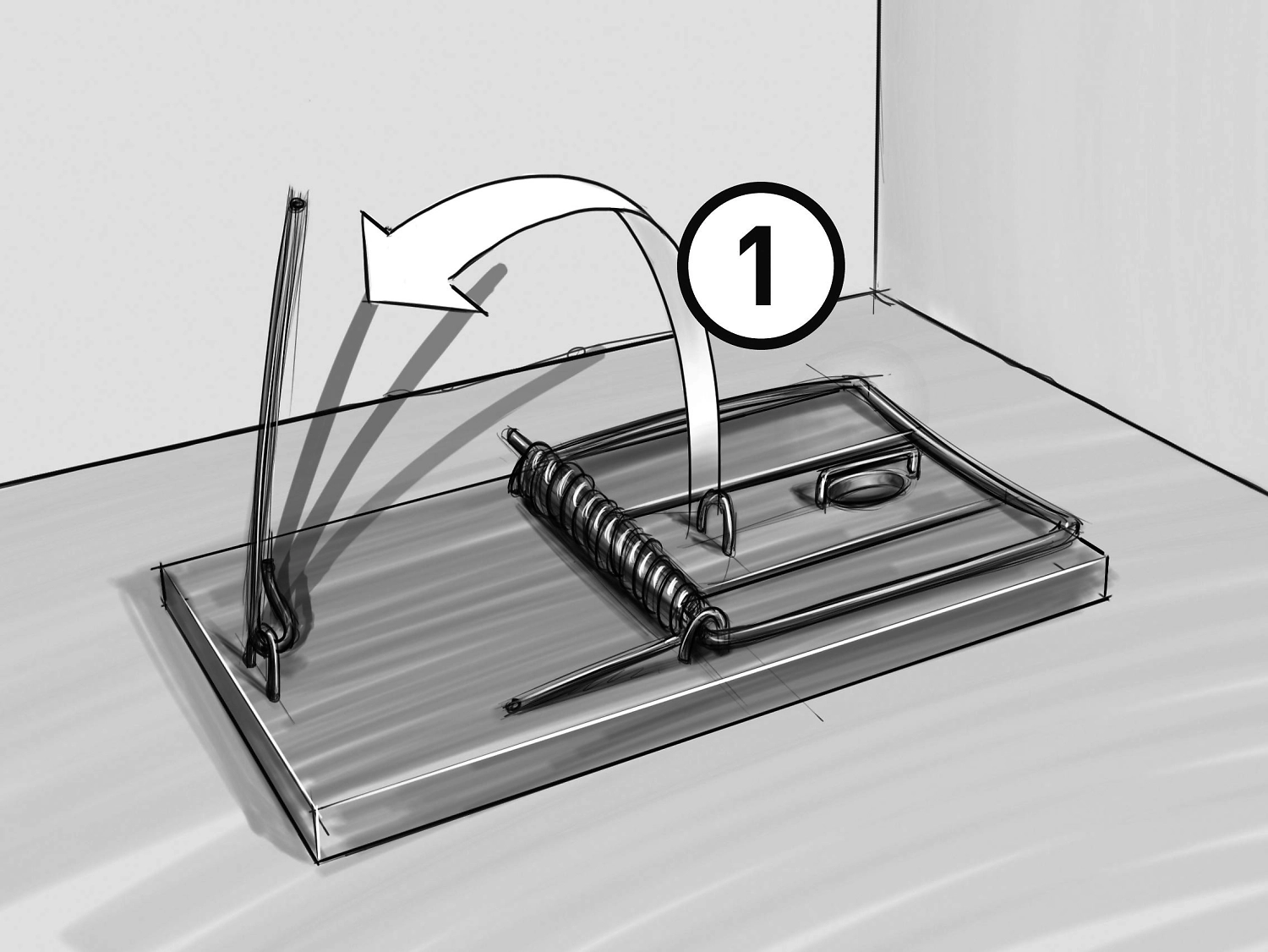 1