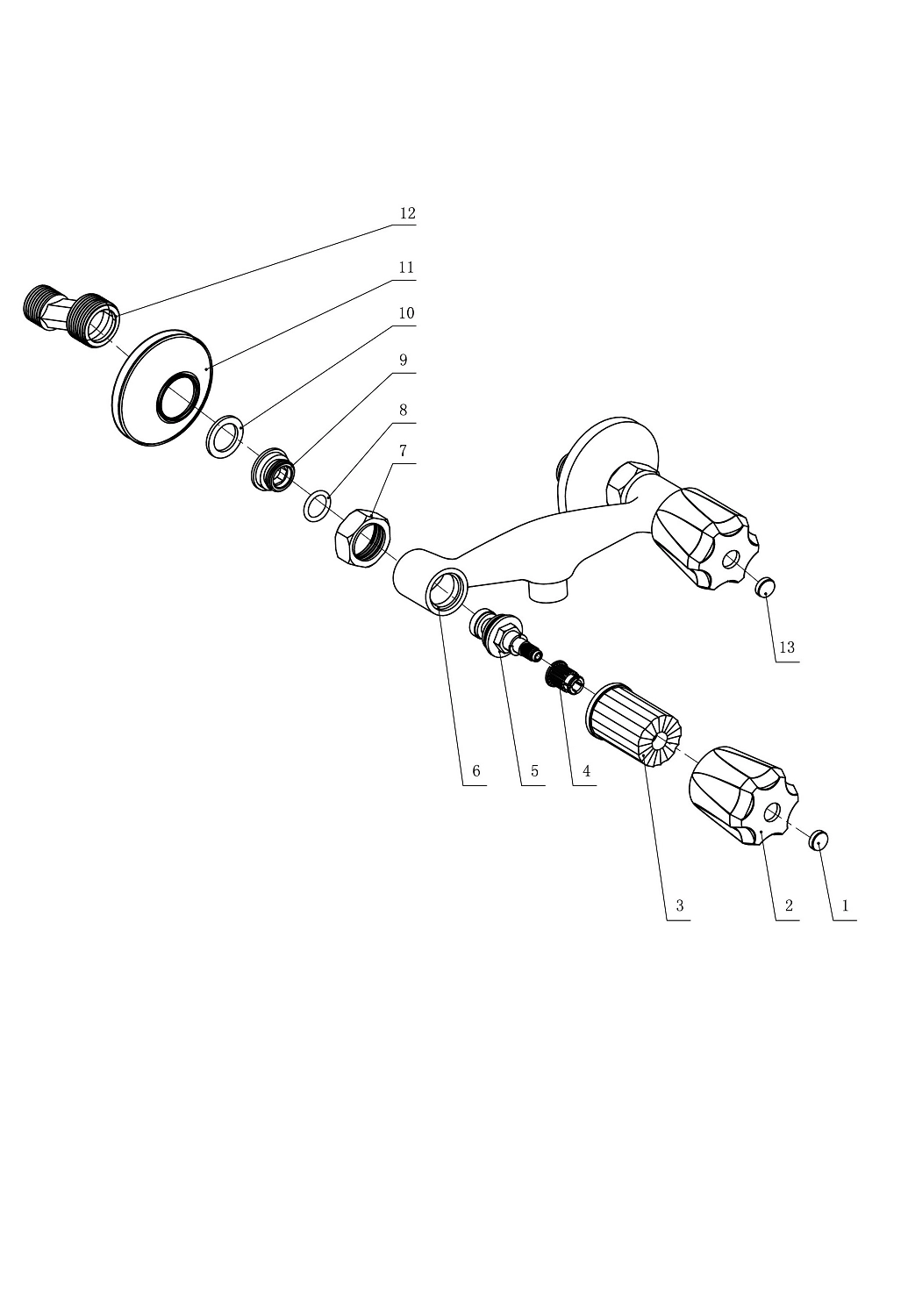 12
11
10
9
8
7
13
6
5
4
3
2
1