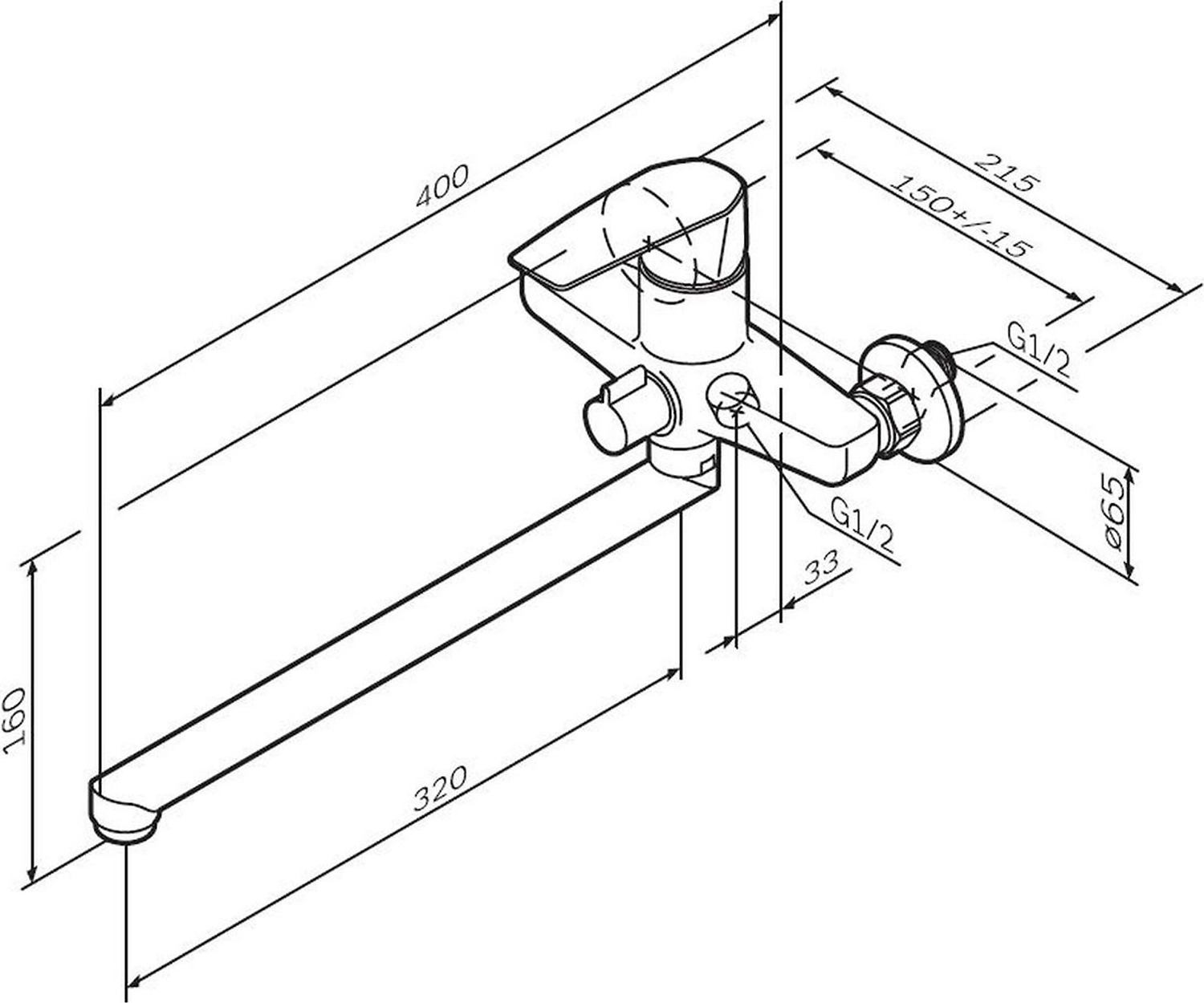 400
215
150+/-15
G1/2
G1/2
ø65
33
160
320