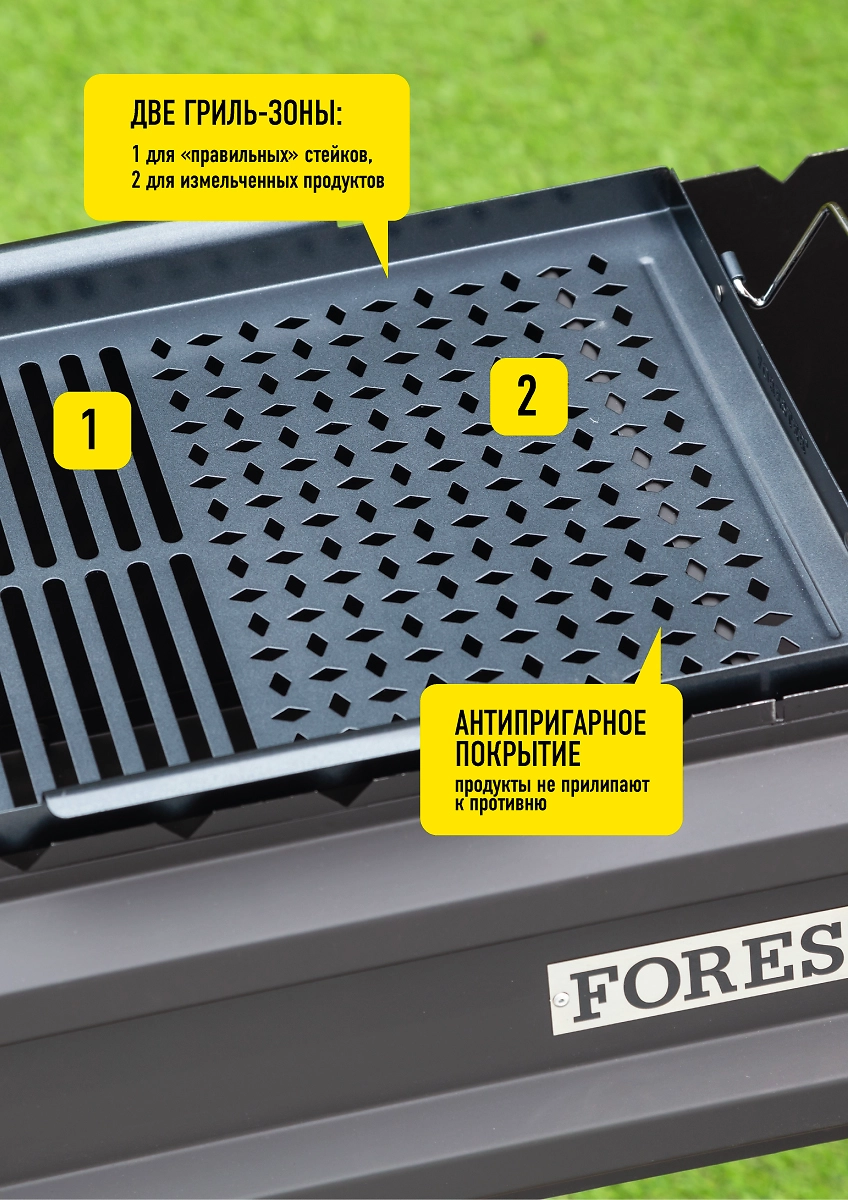 ДВЕ ГРИЛЬ-ЗОНЫ:
1 для «правильных» стейков,
2 для измельченных продуктов

1

2

АНТИПРИГАРНОЕ ПОКРЫТИЕ
продукты не прилипают к противню

FORES