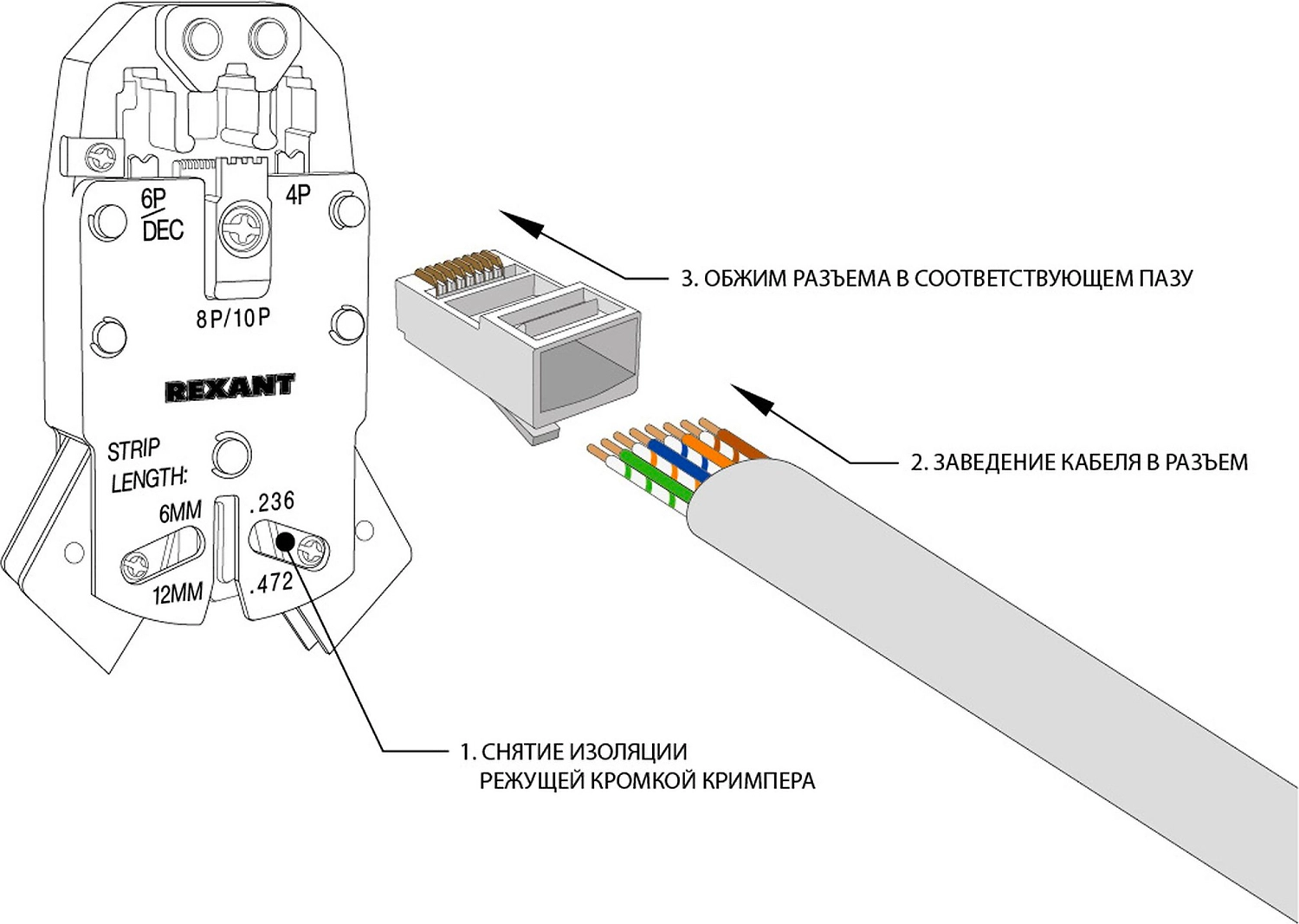 6P
DEC

4P

8P/10P

REXANT

STRIP
LENGTH:

6MM

12MM

.236

.472

3. ОБЖИМ РАЗЪЕМА В СООТВЕТСТВУЮЩЕМ ПАЗУ

2. ЗАВЕДЕНИЕ КАБЕЛЯ В РАЗЪЕМ

1. СНЯТИЕ ИЗОЛЯЦИИ
РЕЖУЩЕЙ КРОМКОЙ КРИМПЕРА