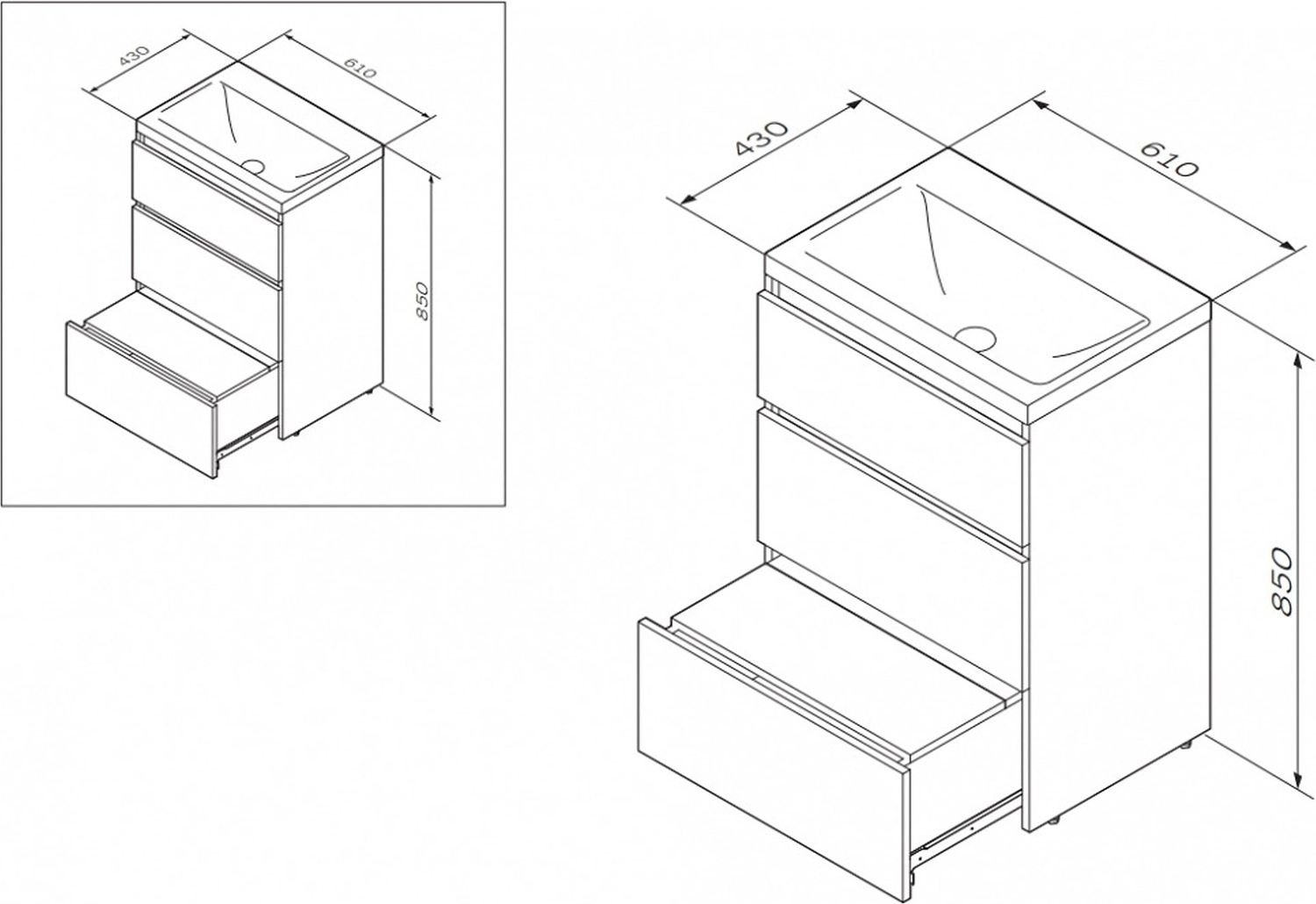 430
610
850

430
610
850