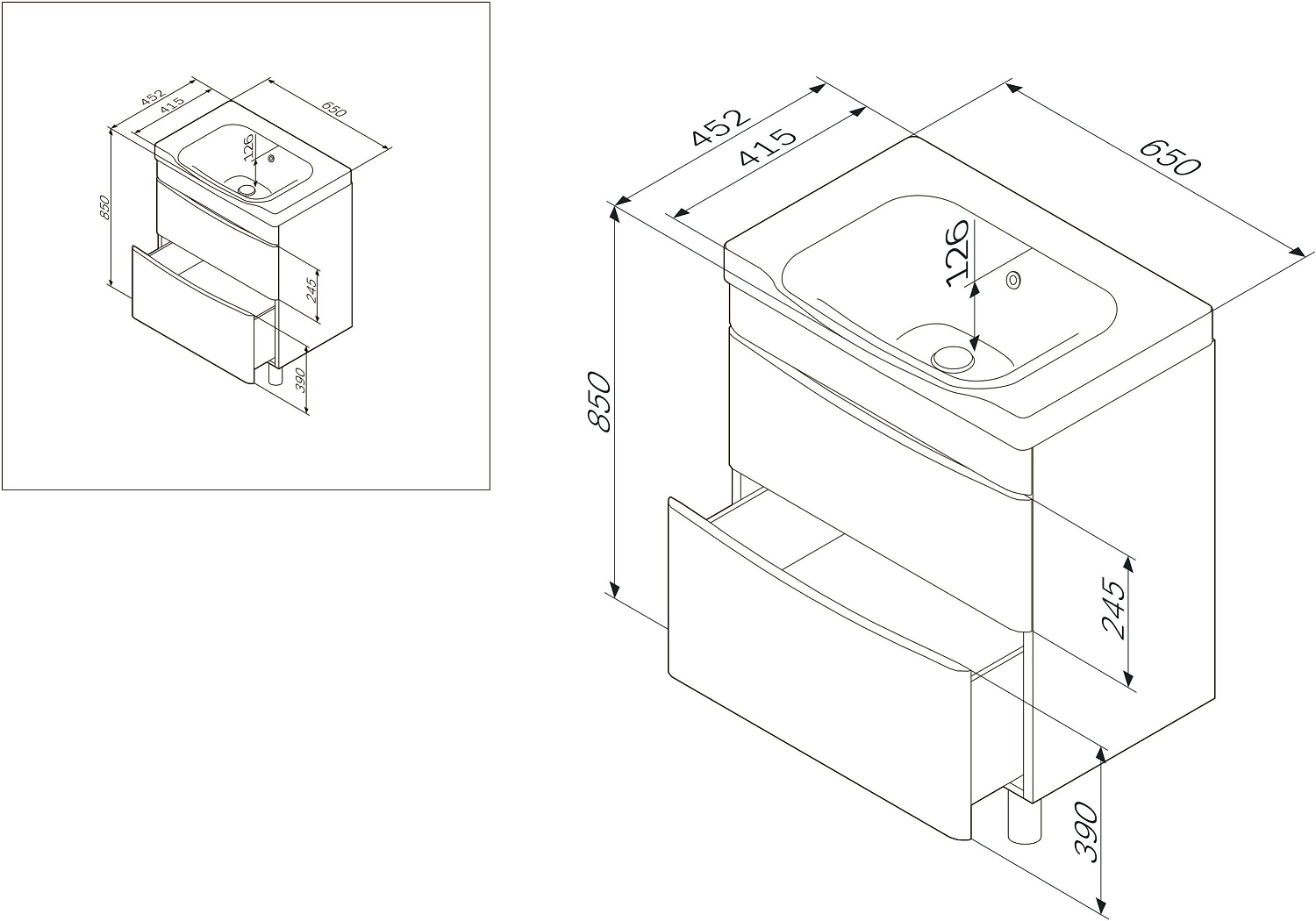 452
415
650
126
850
245
390

452
415
650
126
850
245
390