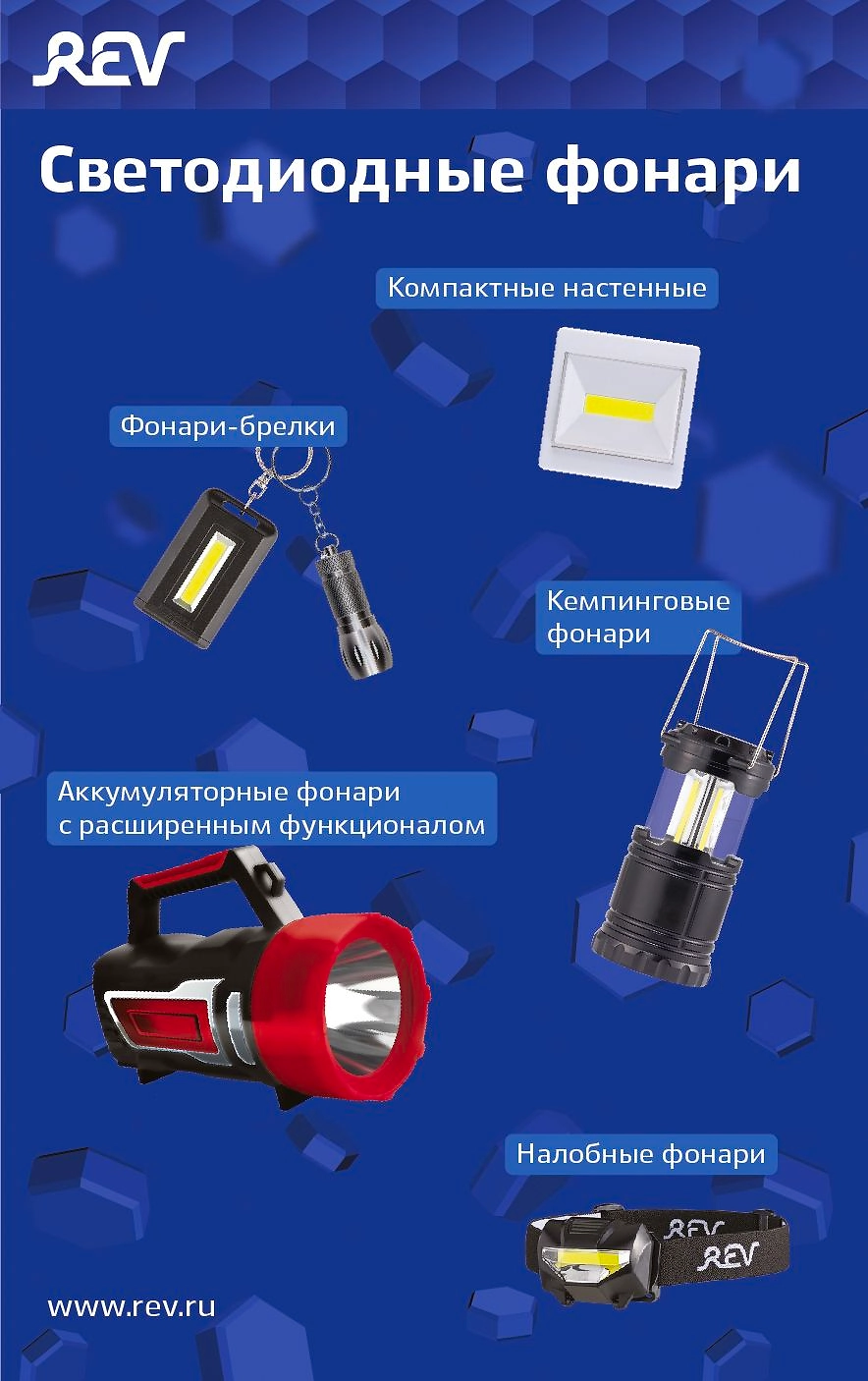 REV

Светодиодные фонари

Компактные настенные

Фонари-брелки

Кемпинговые фонари

Аккумуляторные фонари с расширенным функционалом

Налобные фонари

REV

REV

www.rev.ru