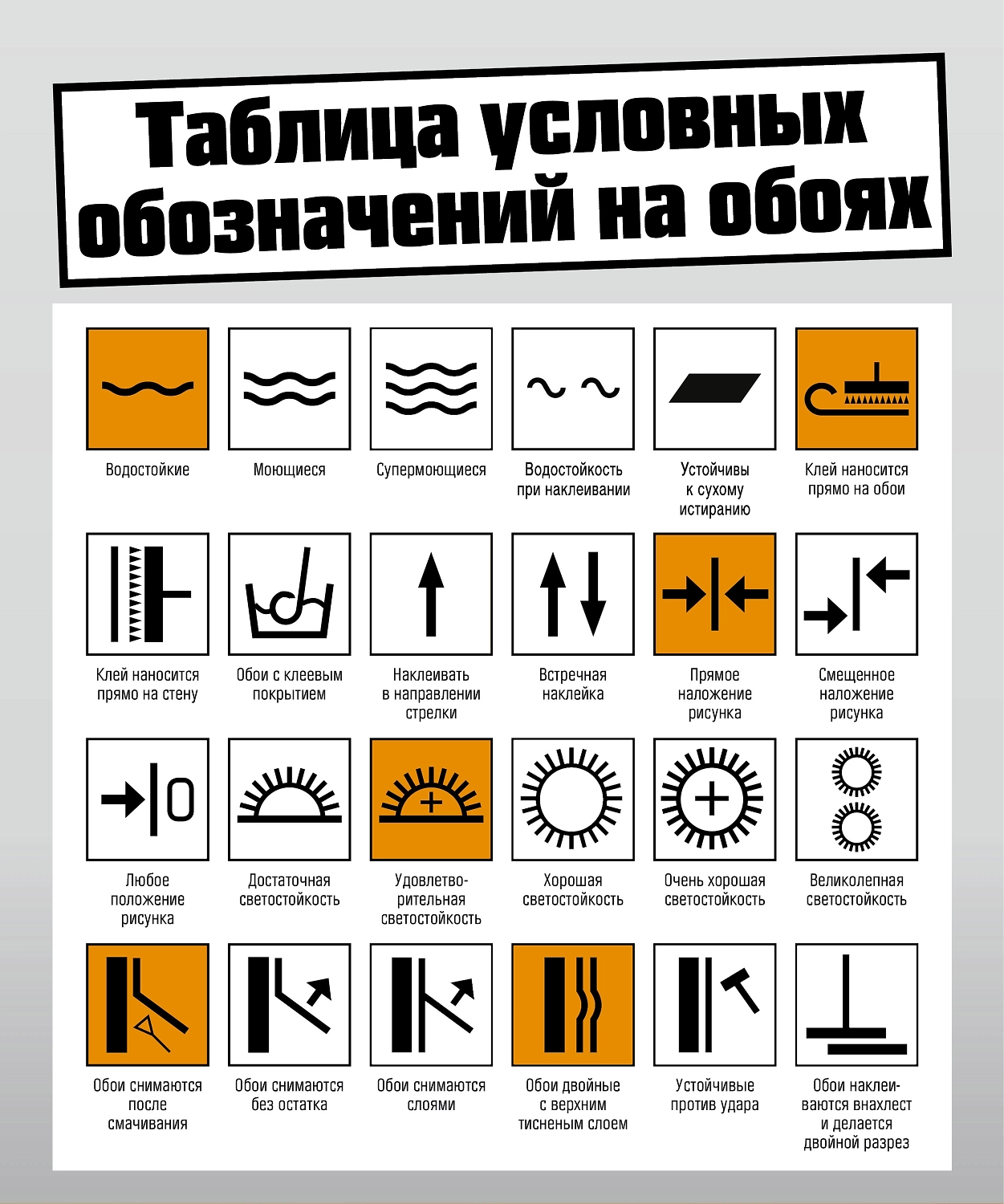 Таблица условных обозначений на обоях

Водостойкие

Моющиеся

Супермоющиеся

Водостойкость при наклеивании

Устойчивы к сухому истиранию

Клей наносится прямо на обои

Клей наносится прямо на стену

Обои с клеевым покрытием

Наклеивать в направлении стрелки

Встречная наклейка

Прямое наложение рисунка

Смещенное наложение рисунка

Любое положение рисунка

Достаточная светостойкость

Удовлетворительная светостойкость

Хорошая светостойкость

Очень хорошая светостойкость

Великолепная светостойкость

Обои снимаются после смачивания

Обои снимаются без остатка

Обои снимаются слоями

Обои двойные с верхним тисненым слоем

Устойчивые против удара

Обои наклеиваются внахлест и делается двойной разрез