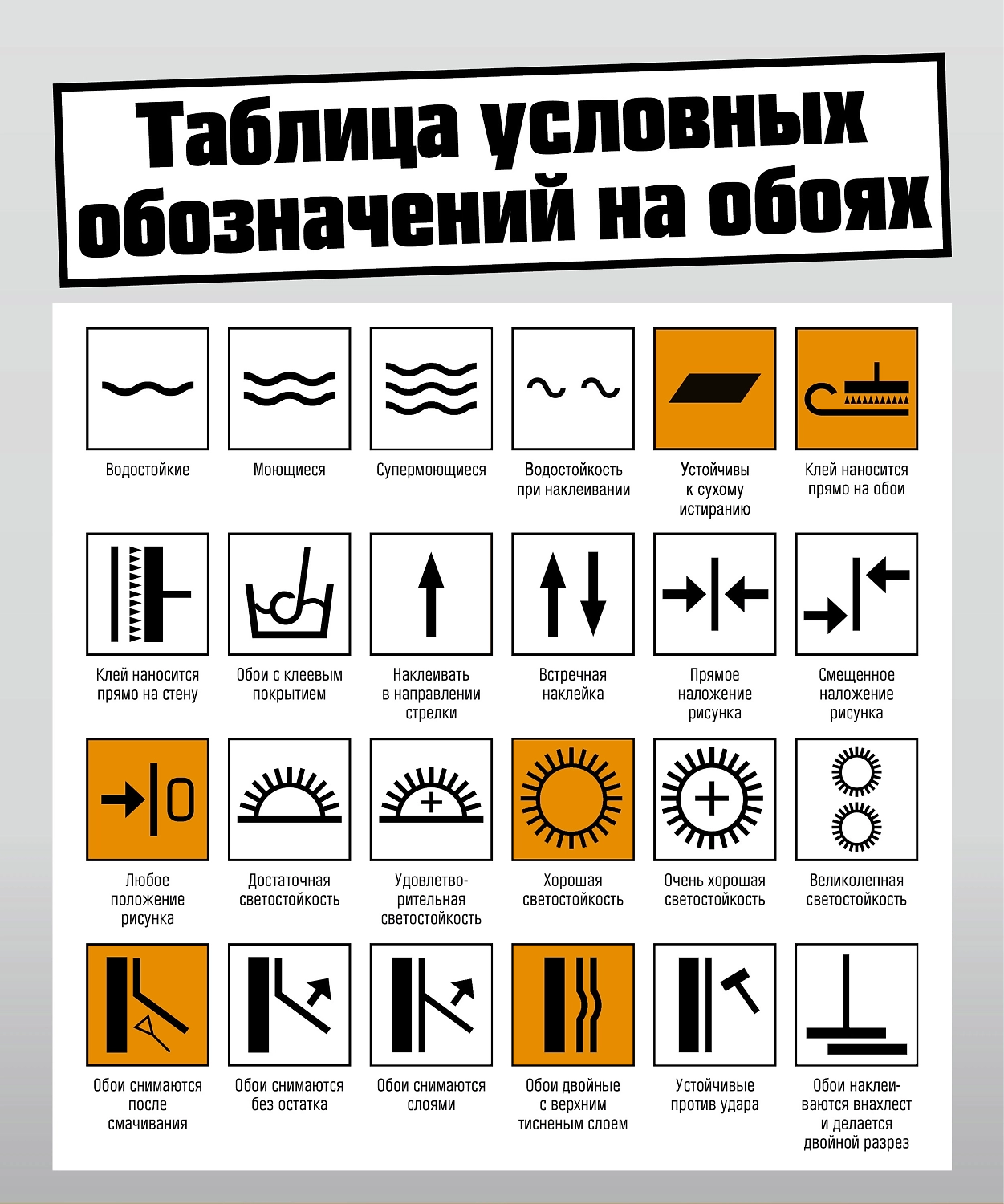 Таблица условных обозначений на обоях

Водостойкие

Моющиеся

Супермоющиеся

Водостойкость при наклеивании

Устойчивы к сухому истиранию

Клей наносится прямо на обои

Клей наносится прямо на стену

Обои с клеевым покрытием

Наклеивать в направлении стрелки

Встречная наклейка

Прямое наложение рисунка

Смещенное наложение рисунка

Любое положение рисунка

Достаточная светостойкость

Удовлетворительная светостойкость

Хорошая светостойкость

Очень хорошая светостойкость

Великолепная светостойкость

Обои снимаются после смачивания

Обои снимаются без остатка

Обои снимаются слоями

Обои двойные с верхним тисненым слоем

Устойчивые против удара

Обои наклеиваются внахлест и делается двойной разрез