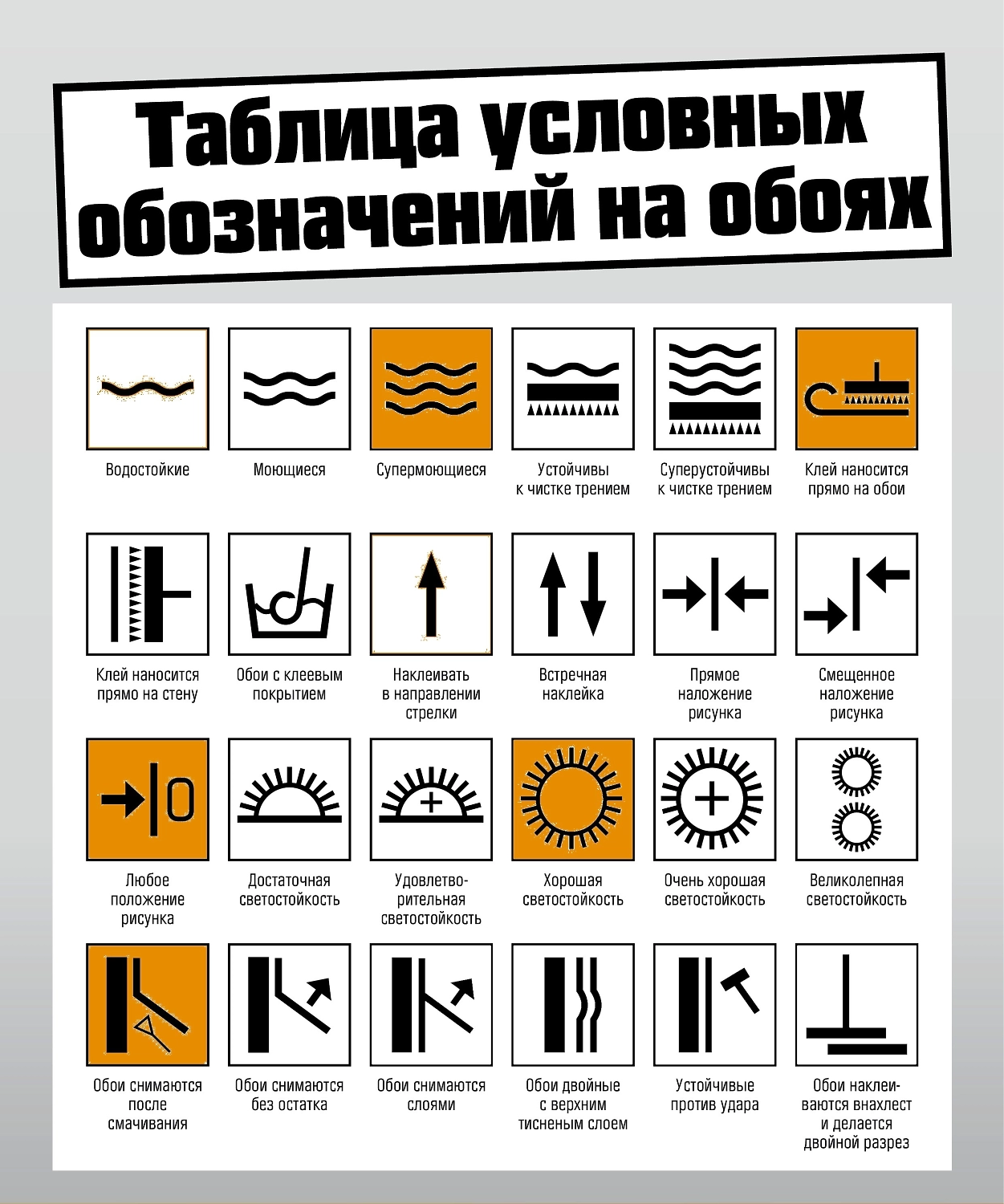 Таблица условных обозначений на обоях

Водостойкие

Моющиеся

Супермоющиеся

Устойчивы к чистке трением

Суперустойчивы к чистке трением

Клей наносится прямо на обои

Клей наносится прямо на стену

Обои с клеевым покрытием

Наклеивать в направлении стрелки

Встречная наклейка

Прямое наложение рисунка

Смещенное наложение рисунка

Любое положение рисунка

Достаточная светостойкость

Удовлетворительная светостойкость

Хорошая светостойкость

Очень хорошая светостойкость

Великолепная светостойкость

Обои снимаются после смачивания

Обои снимаются без остатка

Обои снимаются слоями

Обои двойные с верхним тисненым слоем

Устойчивые против удара

Обои наклеиваются внахлест и делается двойной разрез