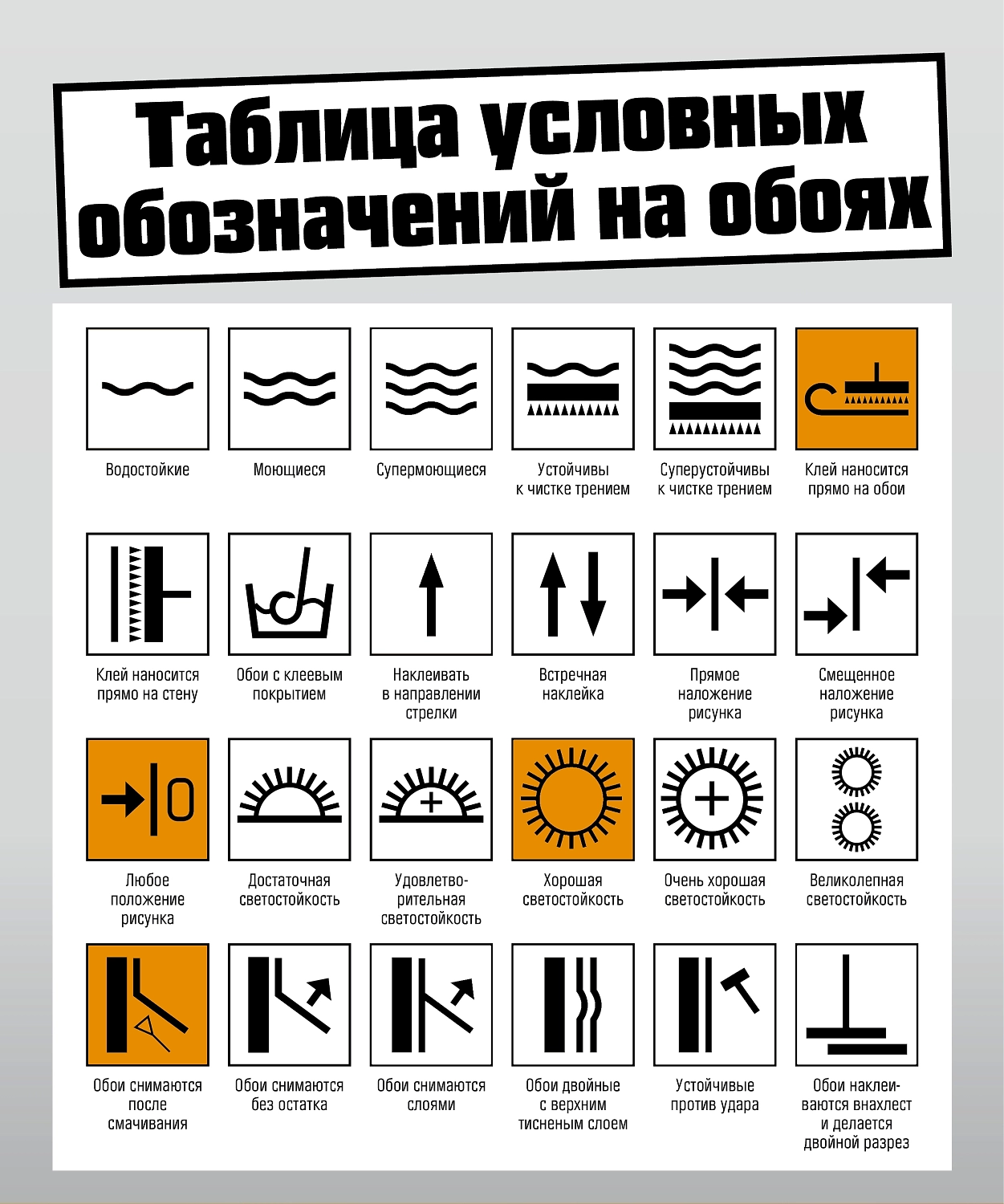 Таблица условных обозначений на обоях

Водостойкие

Моющиеся

Супермоющиеся

Устойчивы к чистке трением

Суперустойчивы к чистке трением

Клей наносится прямо на обои

Клей наносится прямо на стену

Обои с клеевым покрытием

Наклеивать в направлении стрелки

Встречная наклейка

Прямое наложение рисунка

Смещенное наложение рисунка

Любое положение рисунка

Достаточная светостойкость

Удовлетворительная светостойкость

Хорошая светостойкость

Очень хорошая светостойкость

Великолепная светостойкость

Обои снимаются после смачивания

Обои снимаются без остатка

Обои снимаются слоями

Обои двойные с верхним тисненым слоем

Устойчивые против удара

Обои наклеиваются внахлест и делается двойной разрез