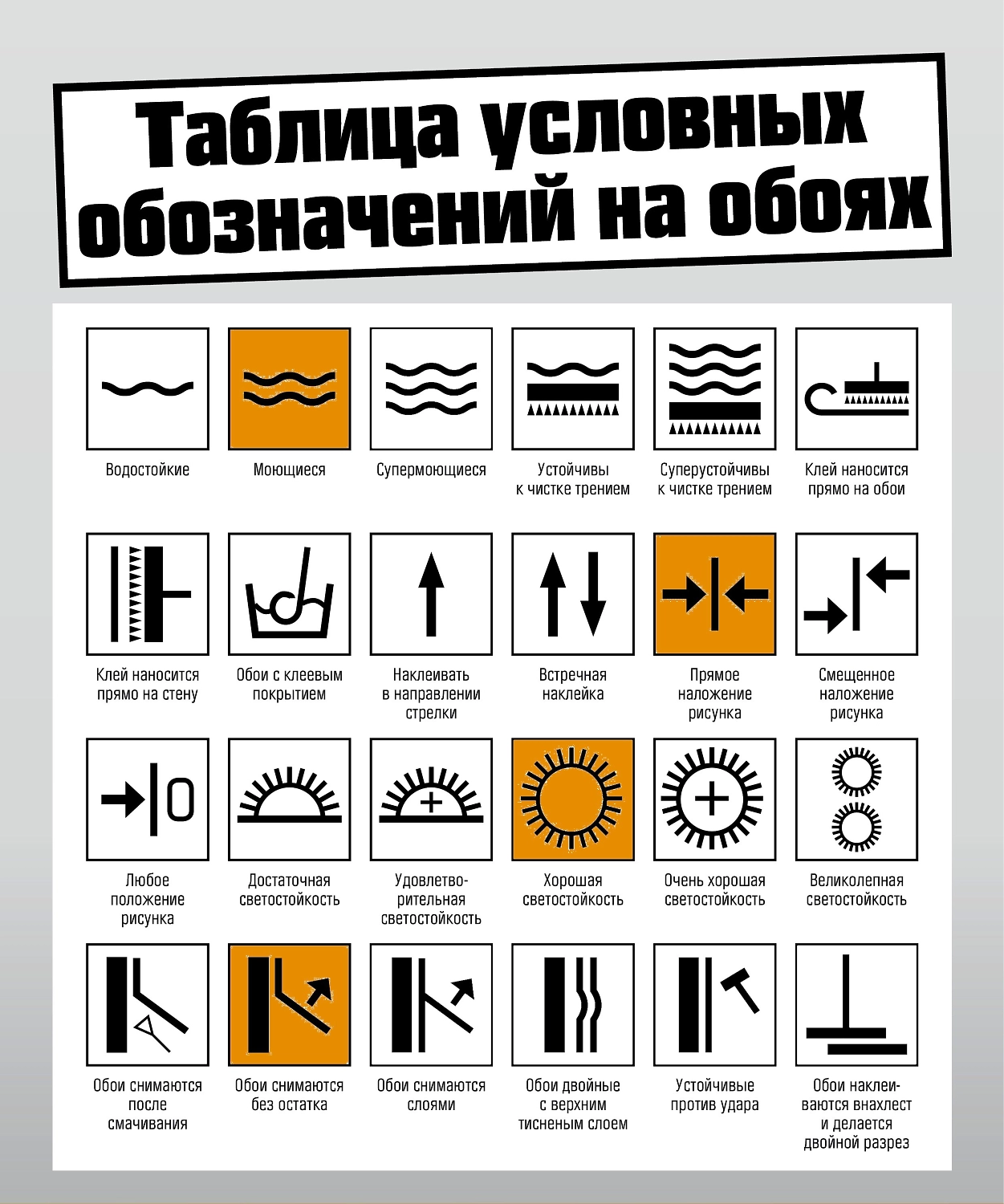 Таблица условных обозначений на обоях

Водостойкие

Моющиеся

Супермоющиеся

Устойчивы к чистке трением

Суперустойчивы к чистке трением

Клей наносится прямо на обои

Клей наносится прямо на стену

Обои с клеевым покрытием

Наклеивать в направлении стрелки

Встречная наклейка

Прямое наложение рисунка

Смещенное наложение рисунка

Любое положение рисунка

Достаточная светостойкость

Удовлетворительная светостойкость

Хорошая светостойкость

Очень хорошая светостойкость

Великолепная светостойкость

Обои снимаются после смачивания

Обои снимаются без остатка

Обои снимаются слоями

Обои двойные с верхним тисненым слоем

Устойчивые против удара

Обои наклеиваются внахлест и делается двойной разрез