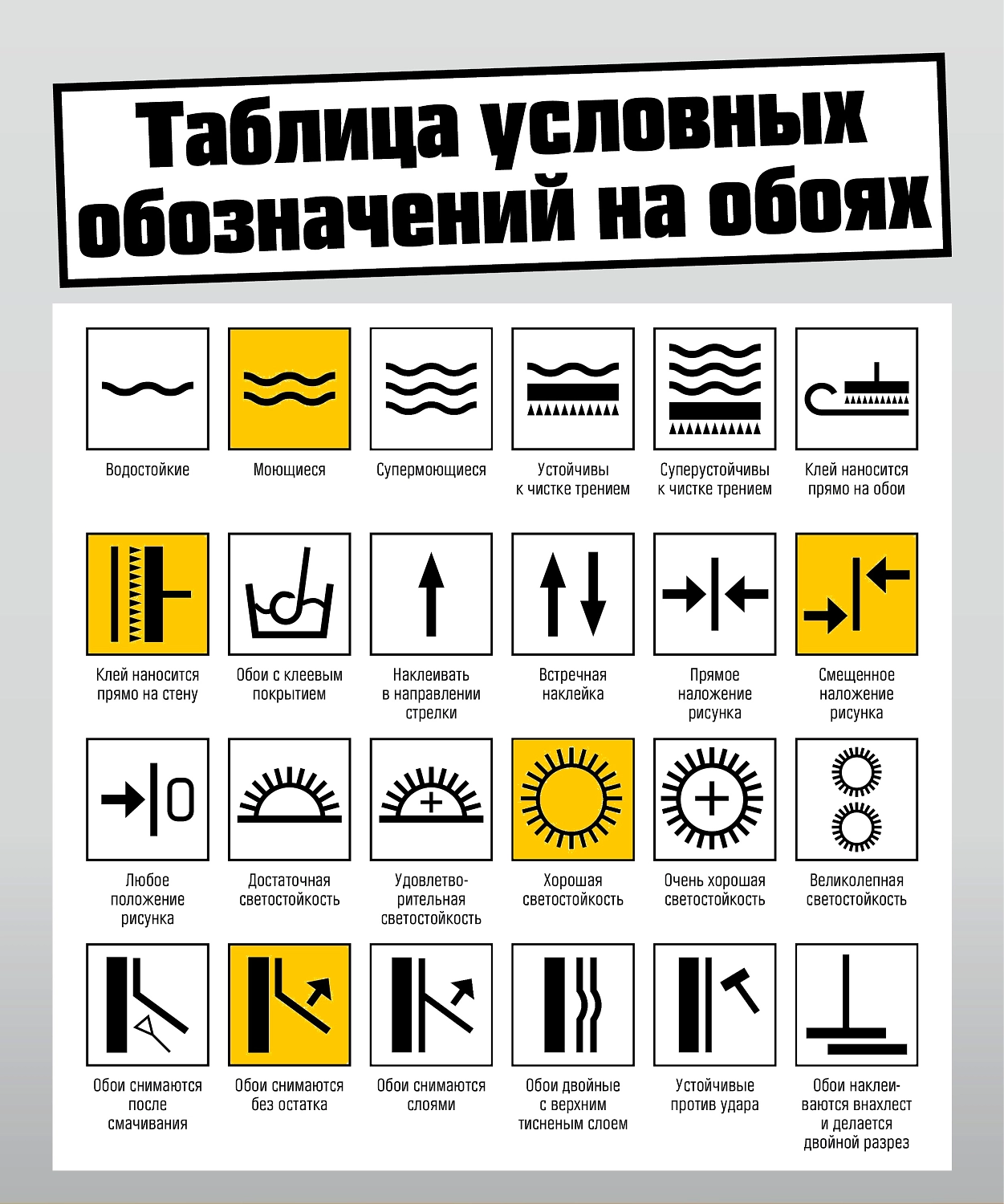 Таблица условных обозначений на обоях

Водостойкие

Моющиеся

Супермоющиеся

Устойчивы к чистке трением

Суперустойчивы к чистке трением

Клей наносится прямо на обои

Клей наносится прямо на стену

Обои с клеевым покрытием

Наклеивать в направлении стрелки

Встречная наклейка

Прямое наложение рисунка

Смещенное наложение рисунка

Любое положение рисунка

Достаточная светостойкость

Удовлетворительная светостойкость

Хорошая светостойкость

Очень хорошая светостойкость

Великолепная светостойкость

Обои снимаются после смачивания

Обои снимаются без остатка

Обои снимаются слоями

Обои двойные с верхним тисненым слоем

Устойчивые против удара

Обои наклеиваются внахлест и делается двойной разрез