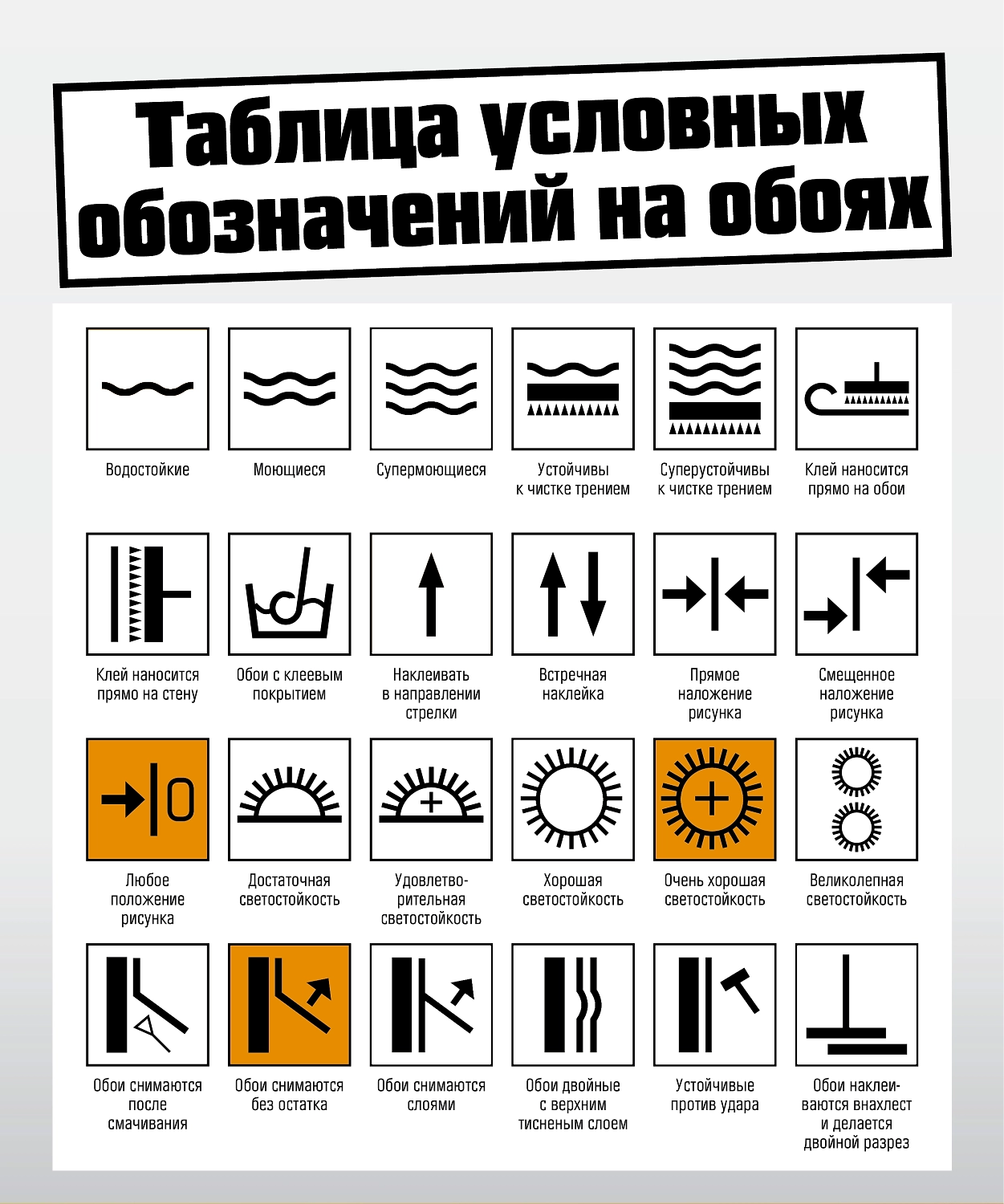 Таблица условных обозначений на обоях

Водостойкие

Моющиеся

Супермоющиеся

Устойчивы к чистке трением

Суперустойчивы к чистке трением

Клей наносится прямо на обои

Клей наносится прямо на стену

Обои с клеевым покрытием

Наклеивать в направлении стрелки

Встречная наклейка

Прямое наложение рисунка

Смещенное наложение рисунка

Любое положение рисунка

Достаточная светостойкость

Удовлетворительная светостойкость

Хорошая светостойкость

Очень хорошая светостойкость

Великолепная светостойкость

Обои снимаются после смачивания

Обои снимаются без остатка

Обои снимаются слоями

Обои двойные с верхним тисненым слоем

Устойчивые против удара

Обои наклеиваются внахлест и делается двойной разрез