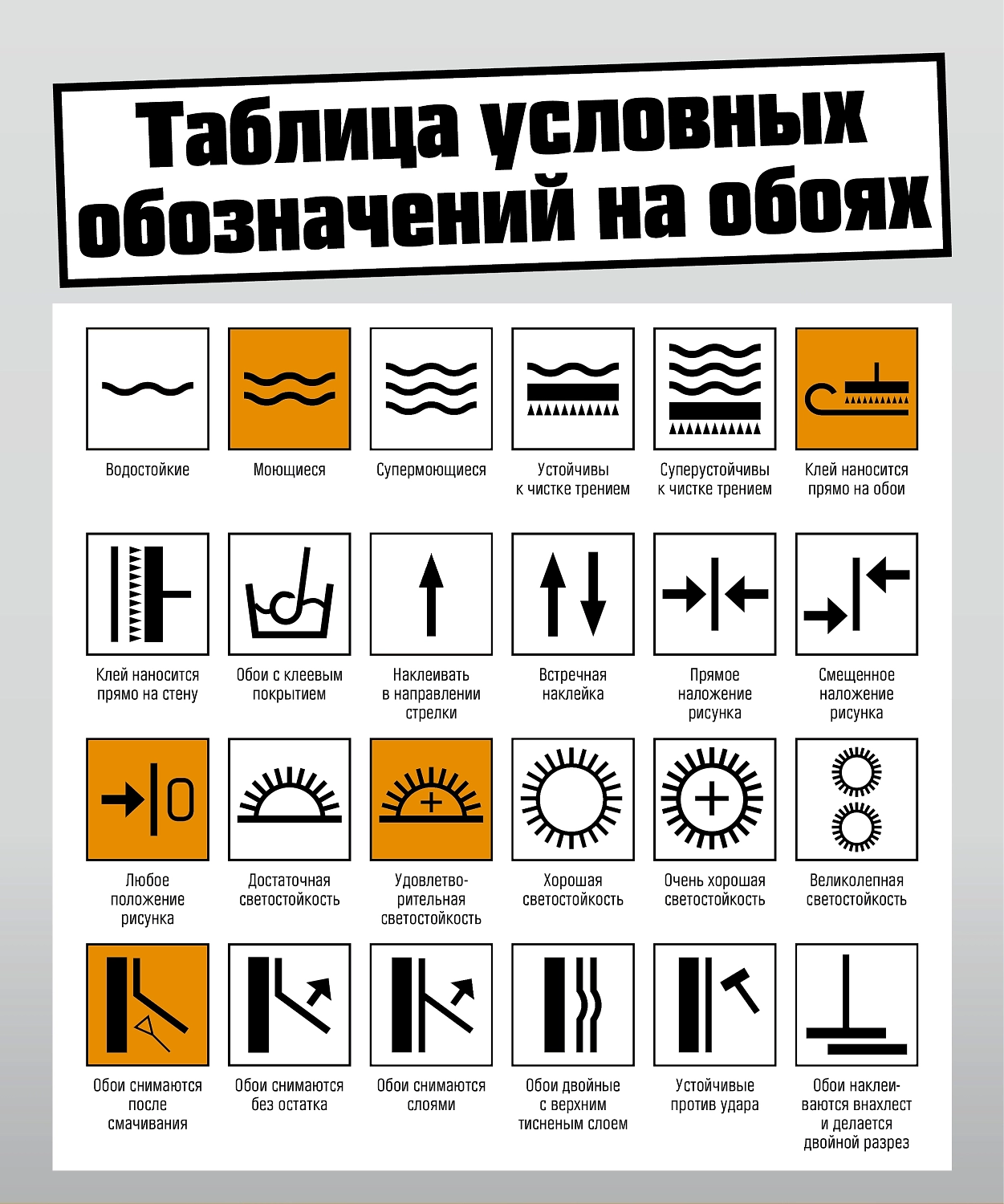 Таблица условных обозначений на обоях

Водостойкие

Моющиеся

Супермоющиеся

Устойчивы к чистке трением

Суперустойчивы к чистке трением

Клей наносится прямо на обои

Клей наносится прямо на стену

Обои с клеевым покрытием

Наклеивать в направлении стрелки

Встречная наклейка

Прямое наложение рисунка

Смещенное наложение рисунка

Любое положение рисунка

Достаточная светостойкость

Удовлетворительная светостойкость

Хорошая светостойкость

Очень хорошая светостойкость

Великолепная светостойкость

Обои снимаются после смачивания

Обои снимаются без остатка

Обои снимаются слоями

Обои двойные с верхним тисненым слоем

Устойчивые против удара

Обои наклеиваются внахлест и делается двойной разрез