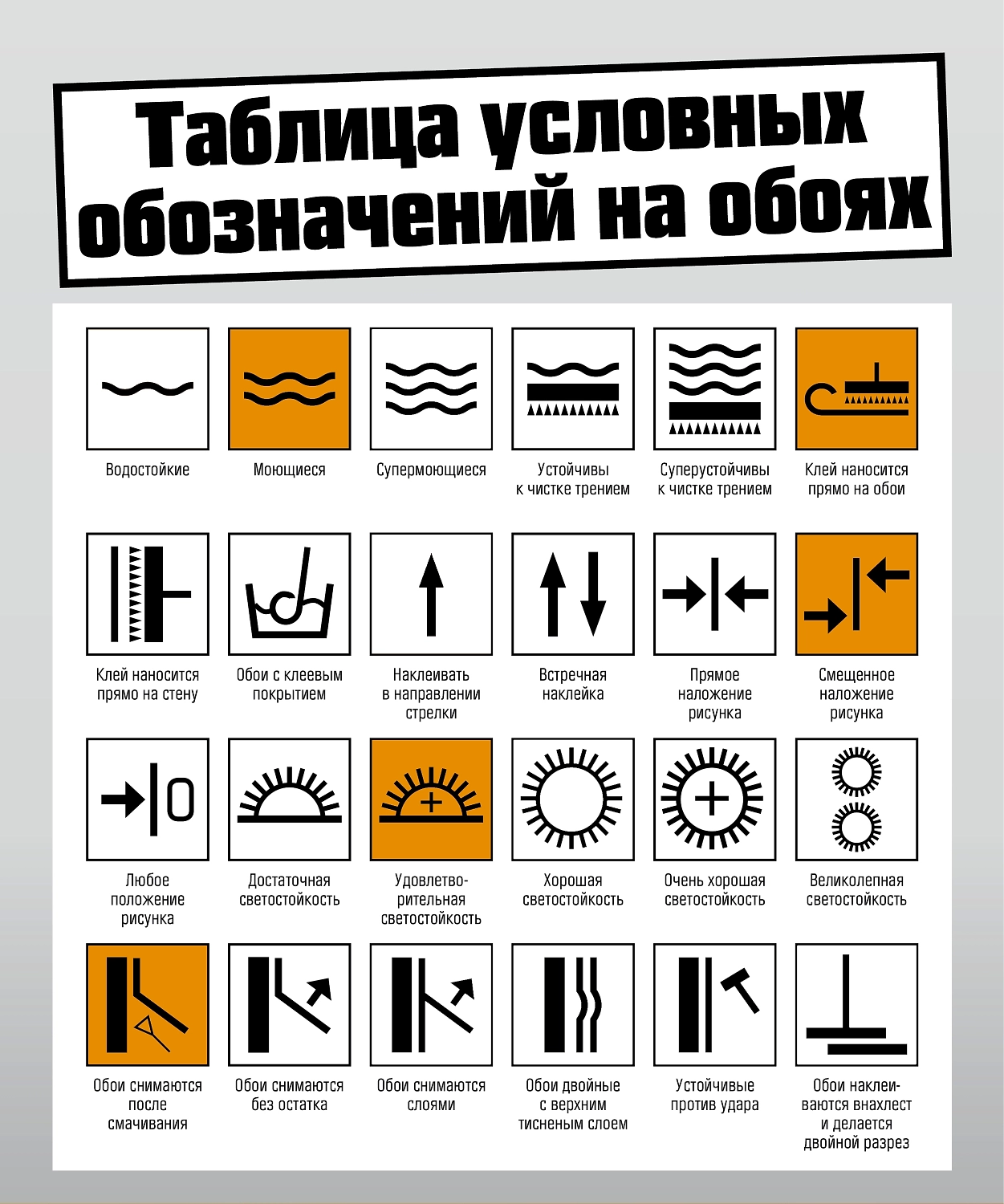 Таблица условных обозначений на обоях

Водостойкие

Моющиеся

Супермоющиеся

Устойчивы к чистке трением

Суперустойчивы к чистке трением

Клей наносится прямо на обои

Клей наносится прямо на стену

Обои с клеевым покрытием

Наклеивать в направлении стрелки

Встречная наклейка

Прямое наложение рисунка

Смещенное наложение рисунка

Любое положение рисунка

Достаточная светостойкость

Удовлетворительная светостойкость

Хорошая светостойкость

Очень хорошая светостойкость

Великолепная светостойкость

Обои снимаются после смачивания

Обои снимаются без остатка

Обои снимаются слоями

Обои двойные с верхним тисненым слоем

Устойчивые против удара

Обои наклеиваются внахлест и делается двойной разрез