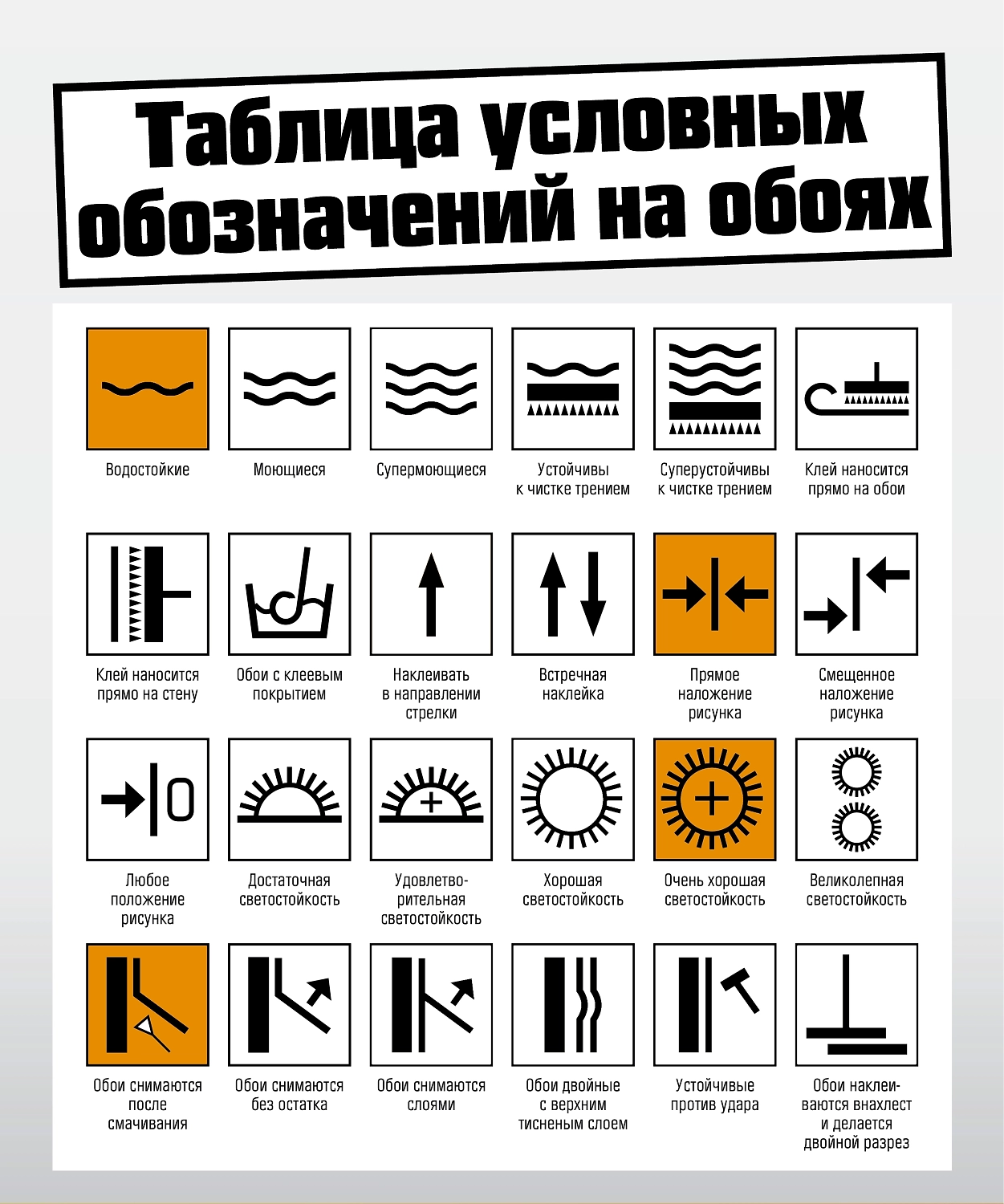 Таблица условных обозначений на обоях

Водостойкие

Моющиеся

Супермоющиеся

Устойчивы к чистке трением

Суперустойчивы к чистке трением

Клей наносится прямо на обои

Клей наносится прямо на стену

Обои с клеевым покрытием

Наклеивать в направлении стрелки

Встречная наклейка

Прямое наложение рисунка

Смещенное наложение рисунка

Любое положение рисунка

Достаточная светостойкость

Удовлетворительная светостойкость

Хорошая светостойкость

Очень хорошая светостойкость

Великолепная светостойкость

Обои снимаются после смачивания

Обои снимаются без остатка

Обои снимаются слоями

Обои двойные с верхним тисненым слоем

Устойчивые против удара

Обои наклеиваются внахлест и делается двойной разрез