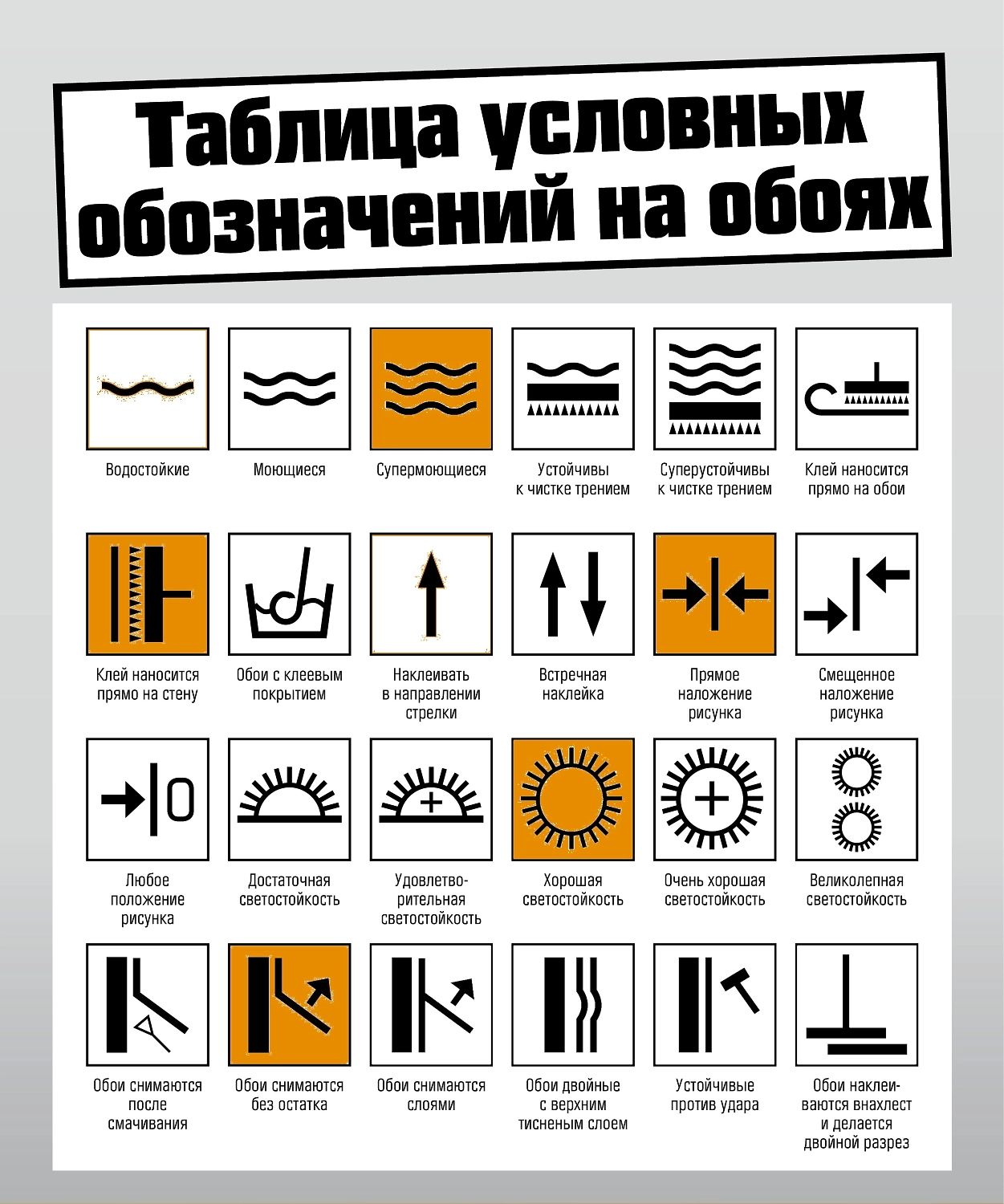 Таблица условных обозначений на обоях

Водостойкие

Моющиеся

Супермоющиеся

Устойчивы к чистке трением

Суперустойчивы к чистке трением

Клей наносится прямо на обои

Клей наносится прямо на стену

Обои с клеевым покрытием

Наклеивать в направлении стрелки

Встречная наклейка

Прямое наложение рисунка

Смещенное наложение рисунка

Любое положение рисунка

Достаточная светостойкость

Удовлетворительная светостойкость

Хорошая светостойкость

Очень хорошая светостойкость

Великолепная светостойкость

Обои снимаются после смачивания

Обои снимаются без остатка

Обои снимаются слоями

Обои двойные с верхним тисненым слоем

Устойчивые против удара

Обои наклеиваются внахлест и делается двойной разрез