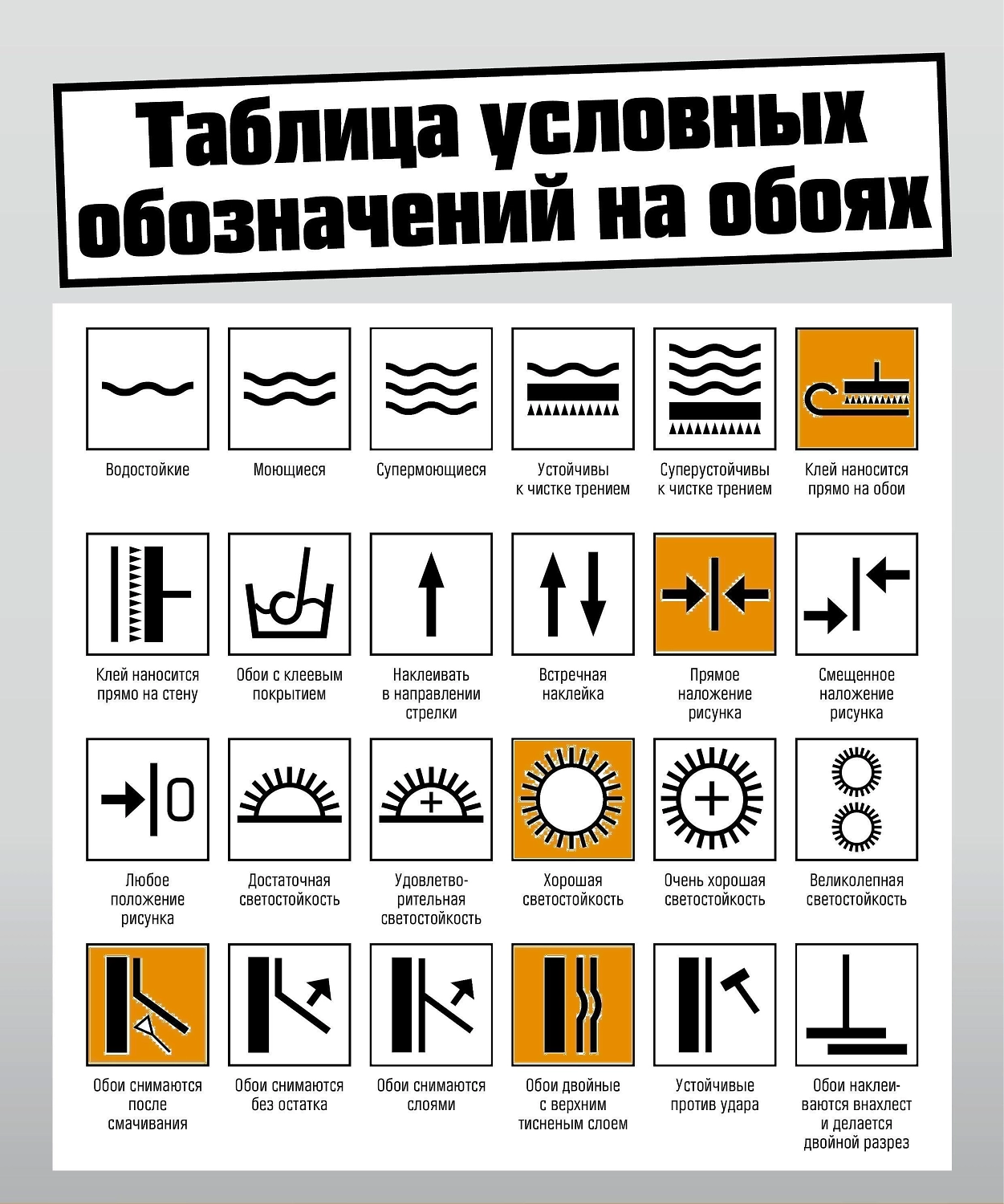 Таблица условных обозначений на обоях

Водостойкие

Моющиеся

Супермоющиеся

Устойчивы к чистке трением

Суперустойчивы к чистке трением

Клей наносится прямо на обои

Клей наносится прямо на стену

Обои с клеевым покрытием

Наклеивать в направлении стрелки

Встречная наклейка

Прямое наложение рисунка

Смещенное наложение рисунка

Любое положение рисунка

Достаточная светостойкость

Удовлетворительная светостойкость

Хорошая светостойкость

Очень хорошая светостойкость

Великолепная светостойкость

Обои снимаются после смачивания

Обои снимаются без остатка

Обои снимаются слоями

Обои двойные с верхним тисненым слоем

Устойчивые против удара

Обои наклеиваются внахлест и делается двойной разрез