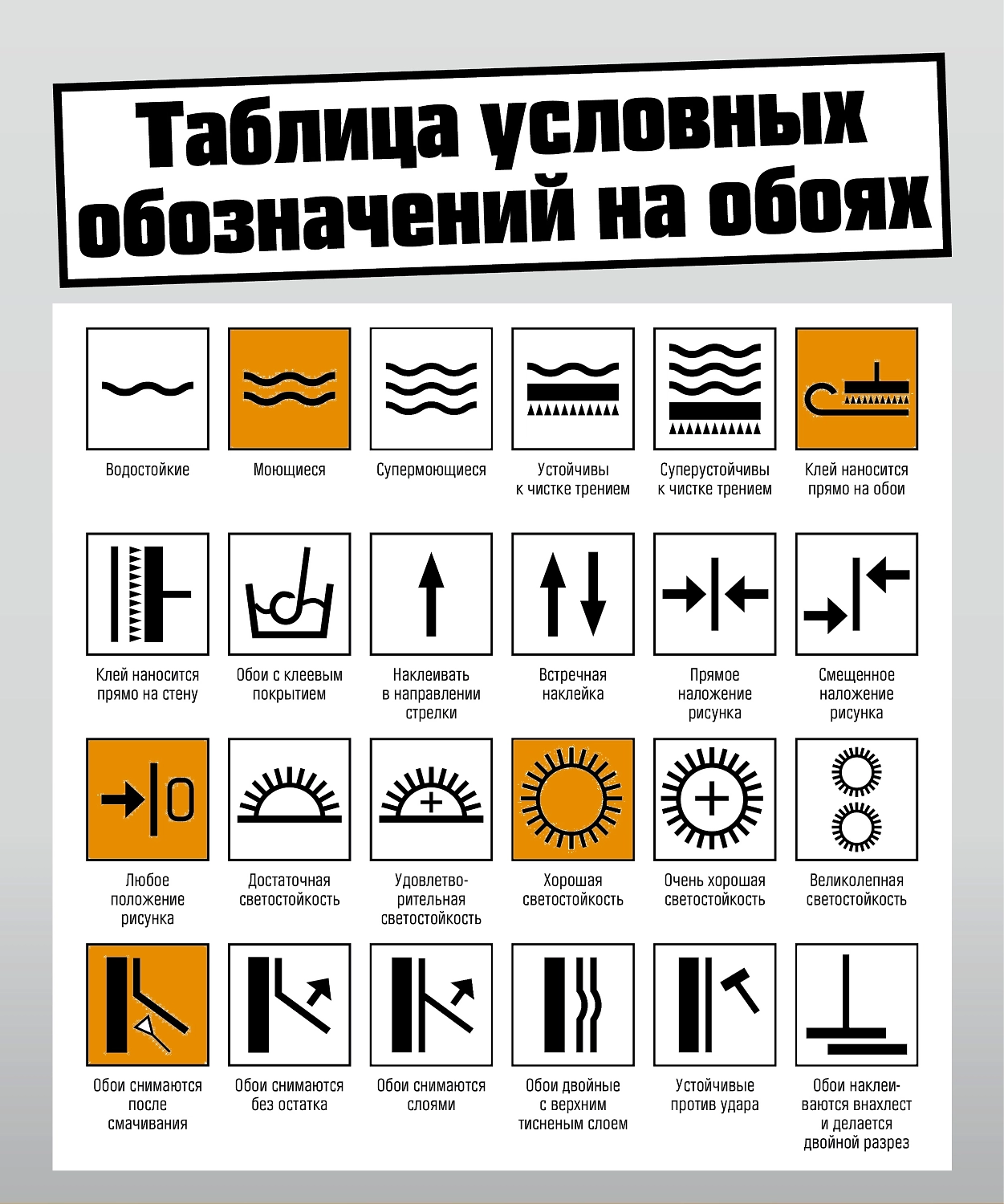 Таблица условных обозначений на обоях

Водостойкие

Моющиеся

Супермоющиеся

Устойчивы к чистке трением

Суперустойчивы к чистке трением

Клей наносится прямо на обои

Клей наносится прямо на стену

Обои с клеевым покрытием

Наклеивать в направлении стрелки

Встречная наклейка

Прямое наложение рисунка

Смещенное наложение рисунка

Любое положение рисунка

Достаточная светостойкость

Удовлетворительная светостойкость

Хорошая светостойкость

Очень хорошая светостойкость

Великолепная светостойкость

Обои снимаются после смачивания

Обои снимаются без остатка

Обои снимаются слоями

Обои двойные с верхним тисненым слоем

Устойчивые против удара

Обои наклеиваются внахлест и делается двойной разрез