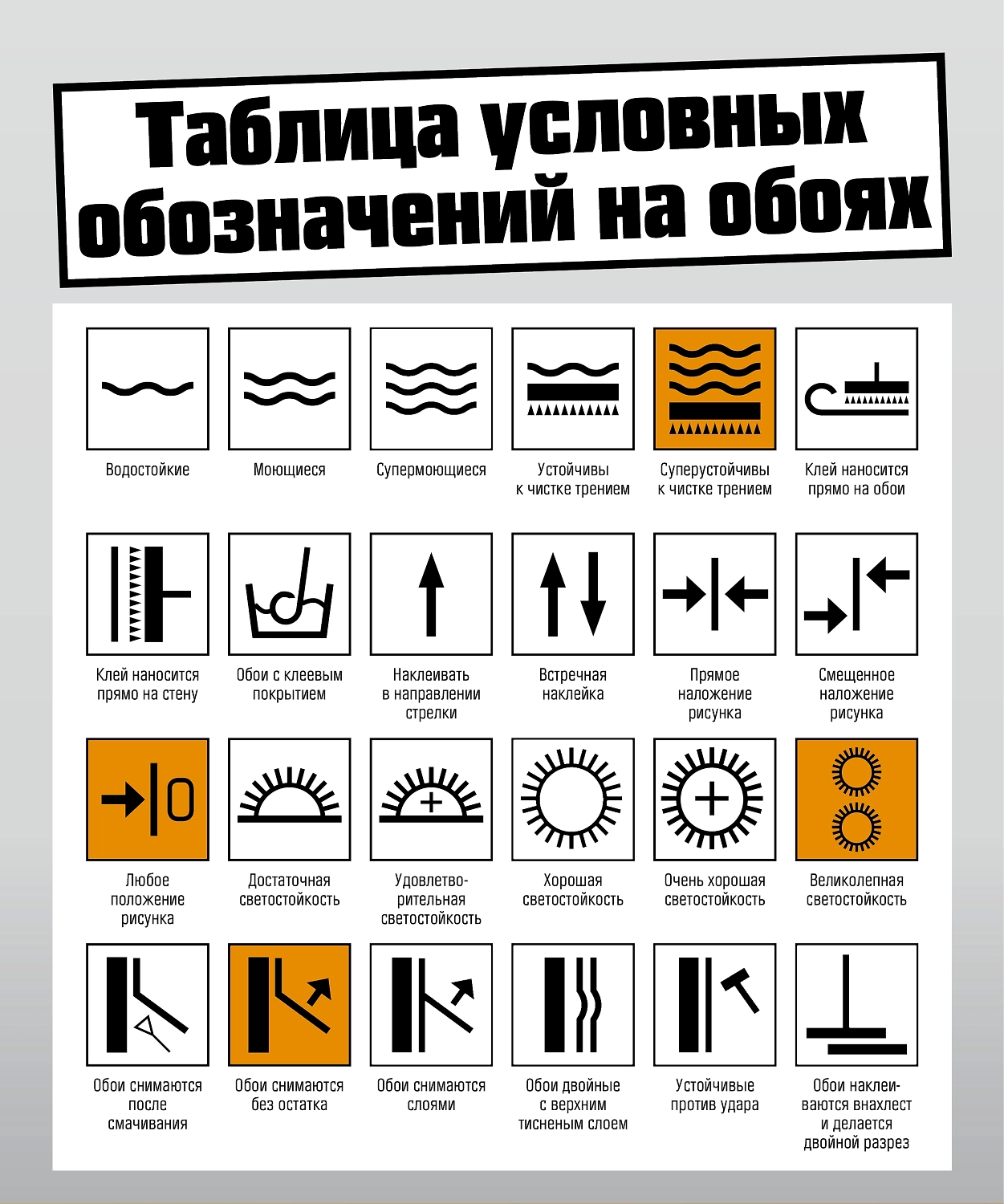 Таблица условных обозначений на обоях

Водостойкие

Моющиеся

Супермоющиеся

Устойчивы к чистке трением

Суперустойчивы к чистке трением

Клей наносится прямо на обои

Клей наносится прямо на стену

Обои с клеевым покрытием

Наклеивать в направлении стрелки

Встречная наклейка

Прямое наложение рисунка

Смещенное наложение рисунка

Любое положение рисунка

Достаточная светостойкость

Удовлетворительная светостойкость

Хорошая светостойкость

Очень хорошая светостойкость

Великолепная светостойкость

Обои снимаются после смачивания

Обои снимаются без остатка

Обои снимаются слоями

Обои двойные с верхним тисненым слоем

Устойчивые против удара

Обои наклеиваются внахлест и делается двойной разрез