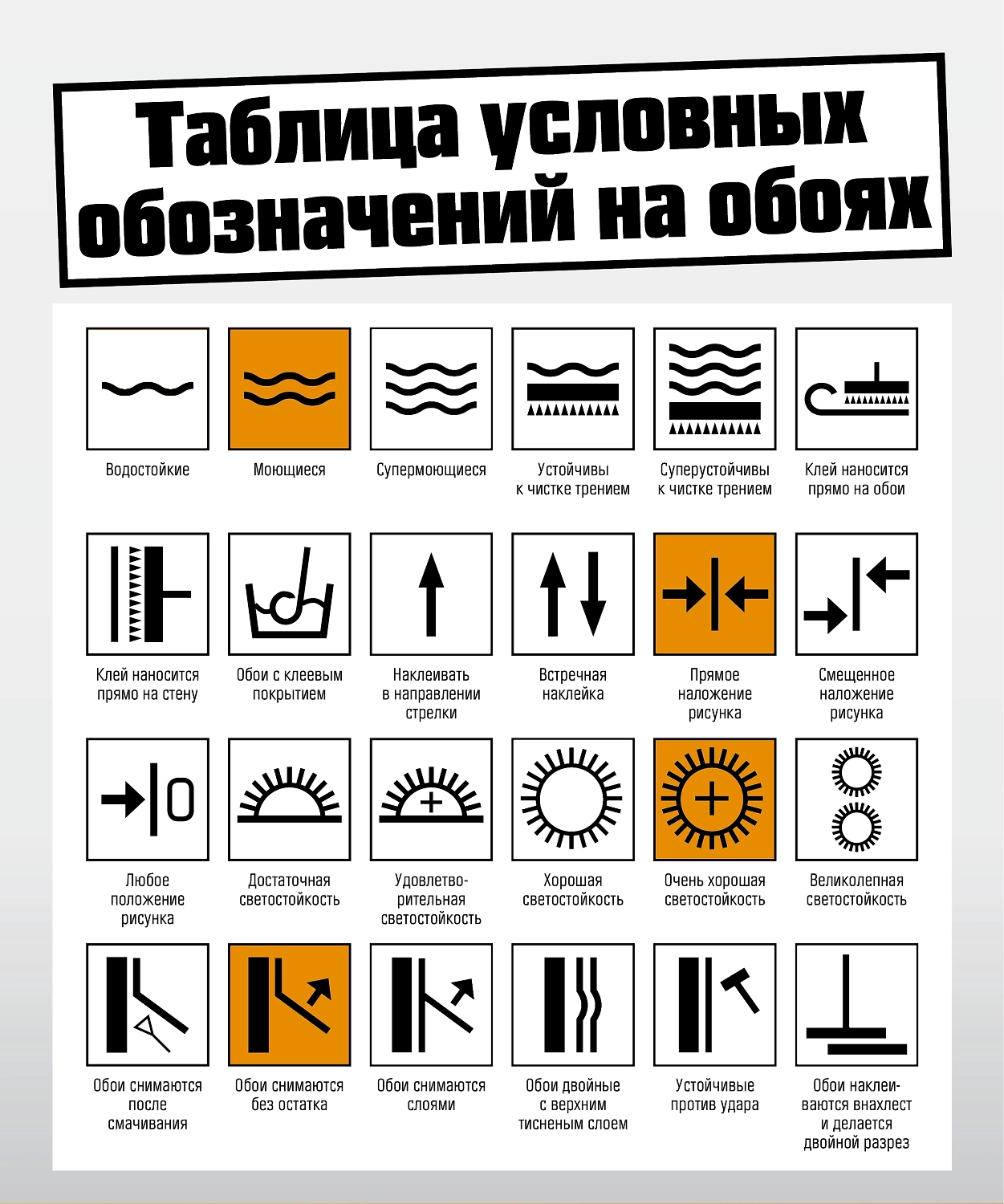 Таблица условных обозначений на обоях

Водостойкие

Моющиеся

Супермоющиеся

Устойчивы к чистке трением

Суперустойчивы к чистке трением

Клей наносится прямо на обои

Клей наносится прямо на стену

Обои с клеевым покрытием

Наклеивать в направлении стрелки

Встречная наклейка

Прямое наложение рисунка

Смещенное наложение рисунка

Любое положение рисунка

Достаточная светостойкость

Удовлетворительная светостойкость

Хорошая светостойкость

Очень хорошая светостойкость

Великолепная светостойкость

Обои снимаются после смачивания

Обои снимаются без остатка

Обои снимаются слоями

Обои двойные с верхним тисненым слоем

Устойчивые против удара

Обои наклеиваются внахлест и делается двойной разрез