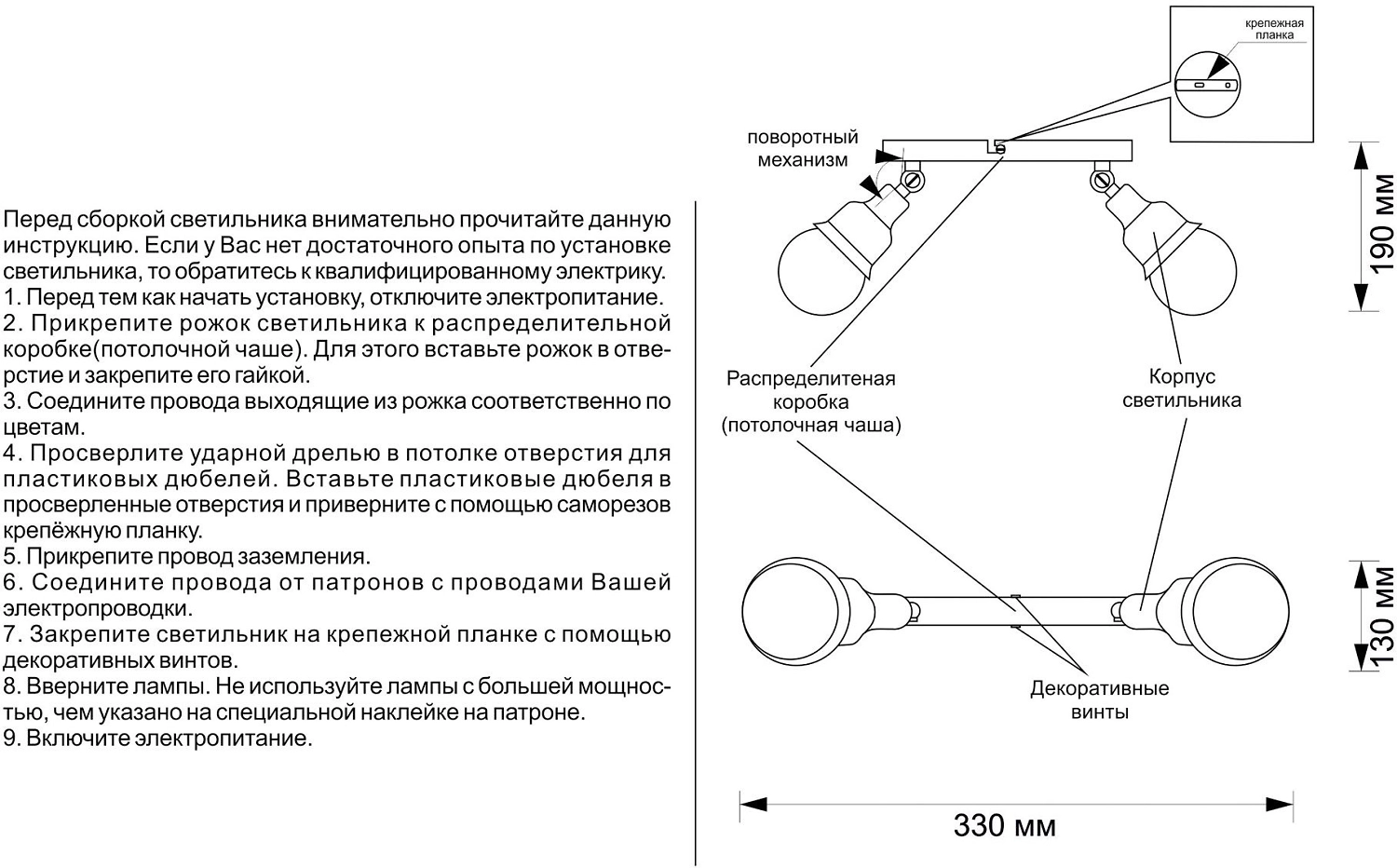 Перед сборкой светильника внимательно прочитайте данную инструкцию. Если у Вас нет достаточного опыта по установке светильника, то обратитесь к квалифицированному электрику.
1. Перед тем как начать установку, отключите электропитание.
2. Прикрепите рожок светильника к распределительной коробке(потолочной чаше). Для этого вставьте рожок в отверстие и закрепите его гайкой.
3. Соедините провода выходящие из рожка соответственно по цветам.
4. Просверлите ударной дрелью в потолке отверстия для пластиковых дюбелей. Вставьте пластиковые дюбеля в просверленные отверстия и приверните с помощью саморезов крепёжную планку.
5. Прикрепите провод заземления.
6. Соедините провода от патронов с проводами Вашей электропроводки.
7. Закрепите светильник на крепежной планке с помощью декоративных винтов.
8. Вверните лампы. Не используйте лампы с большей мощностью, чем указано на специальной наклейке на патроне.
9. Включите электропитание.

крепежная планка

поворотный механизм

190 мм

Распределитеная коробка (потолочная чаша)

Корпус светильника

130 мм

Декоративные винты

330 мм