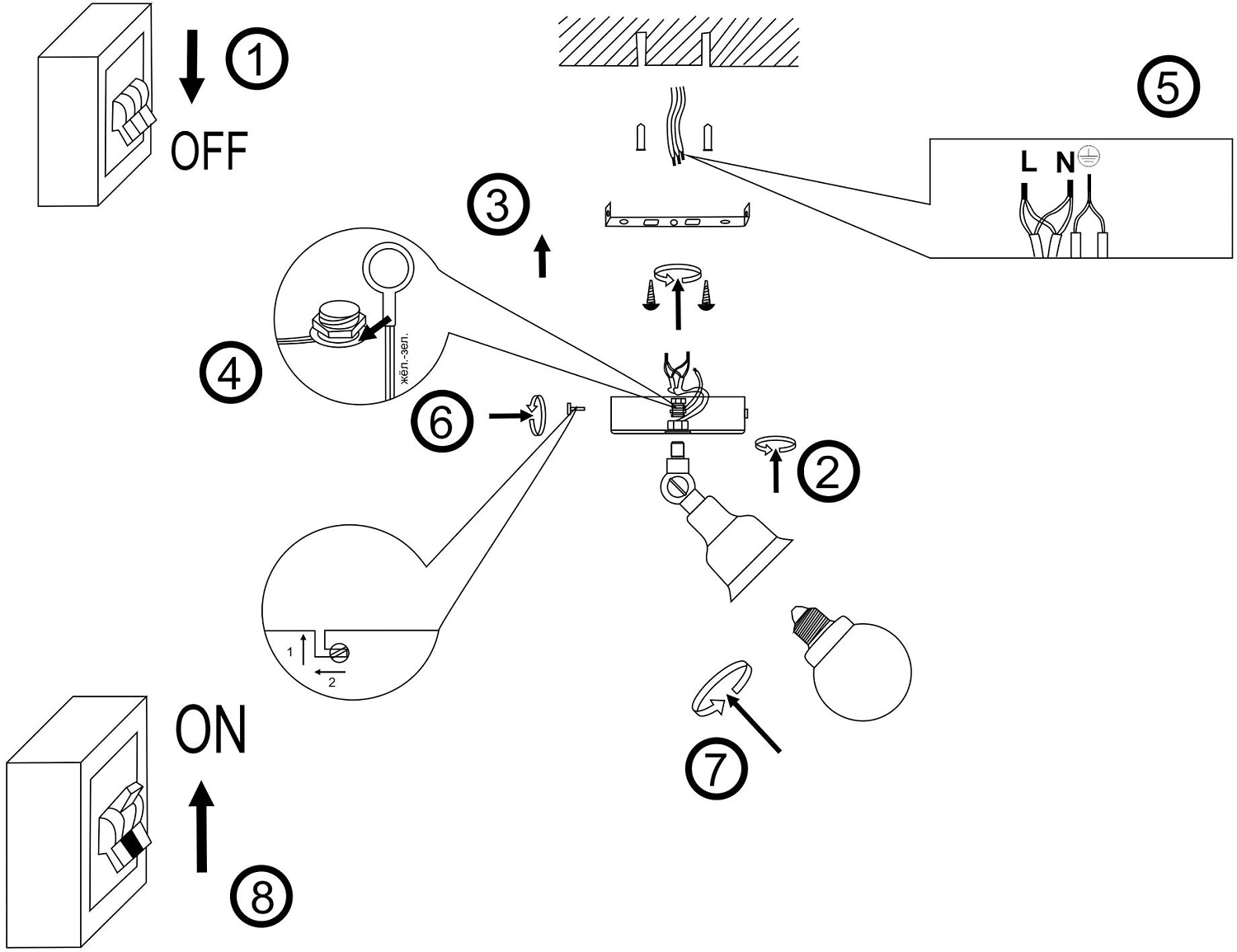 1
OFF
5
L N
3
4
жёл.-зел.
6
2
1
2
7
ON
8