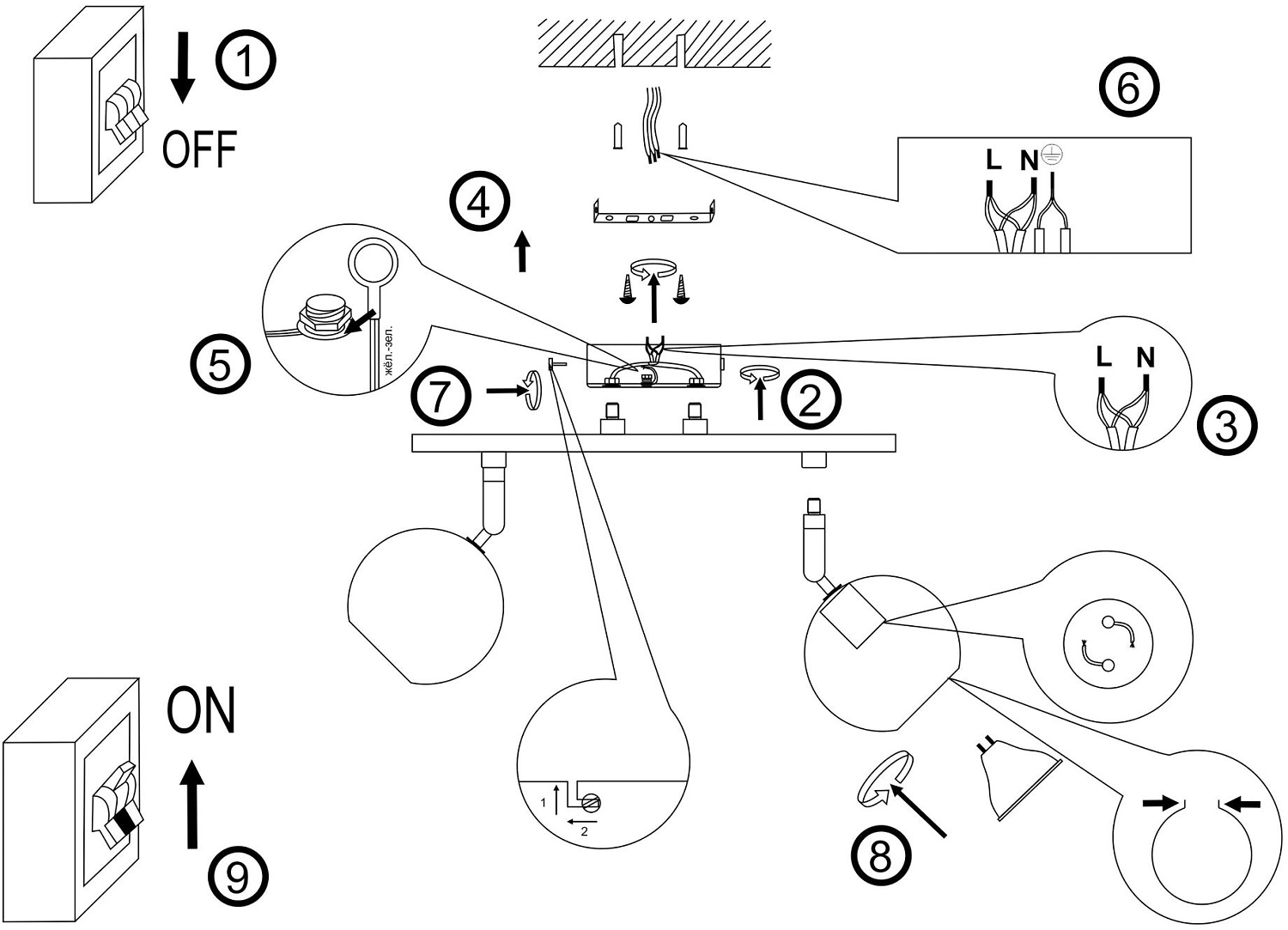 1
OFF

6

L N

4

5

жёл.-зел.

7

2

L N

3

1
2

ON

9

8