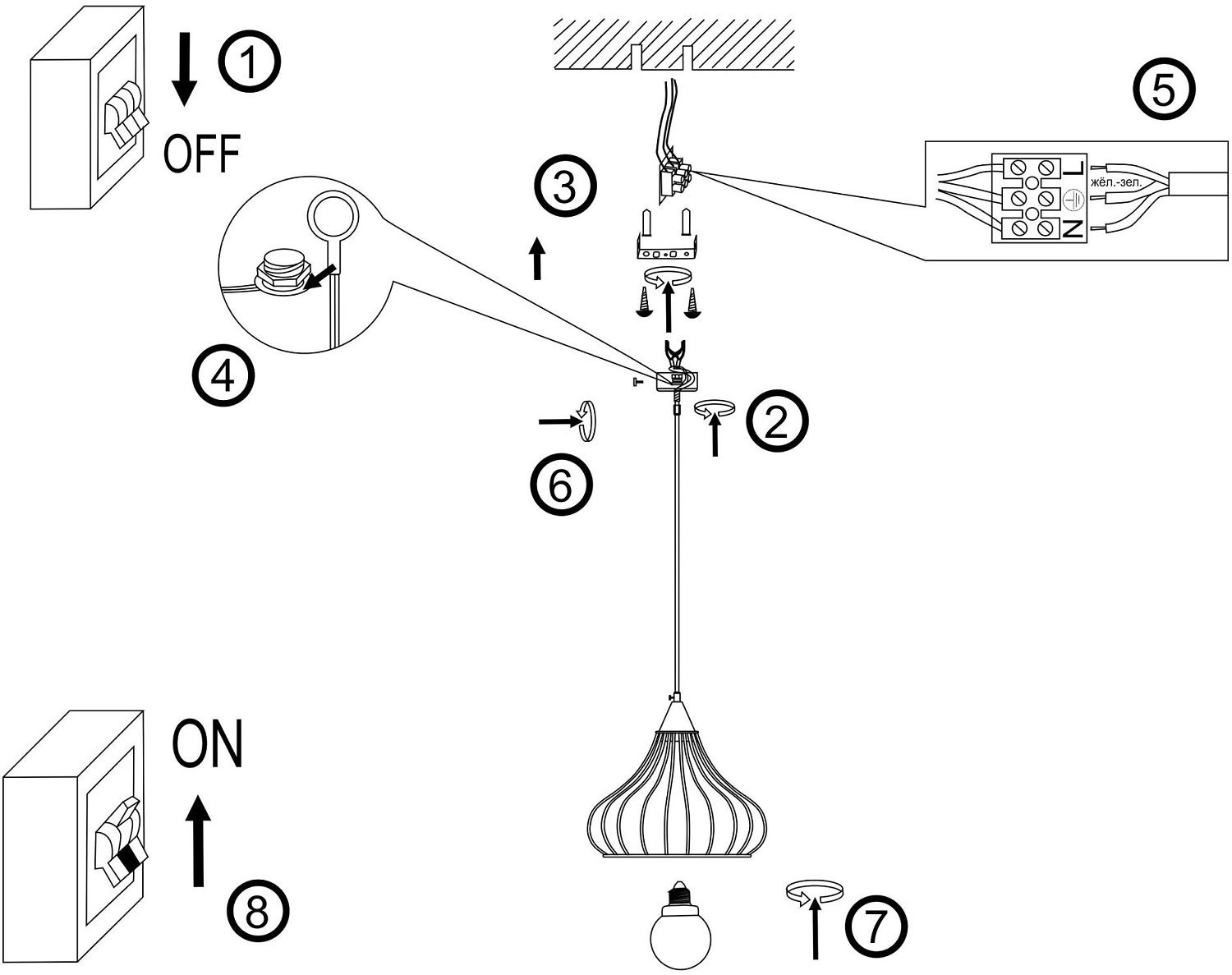 1
OFF
3
5
L
жёл.-зел.
N
4
2
6
ON
8
7