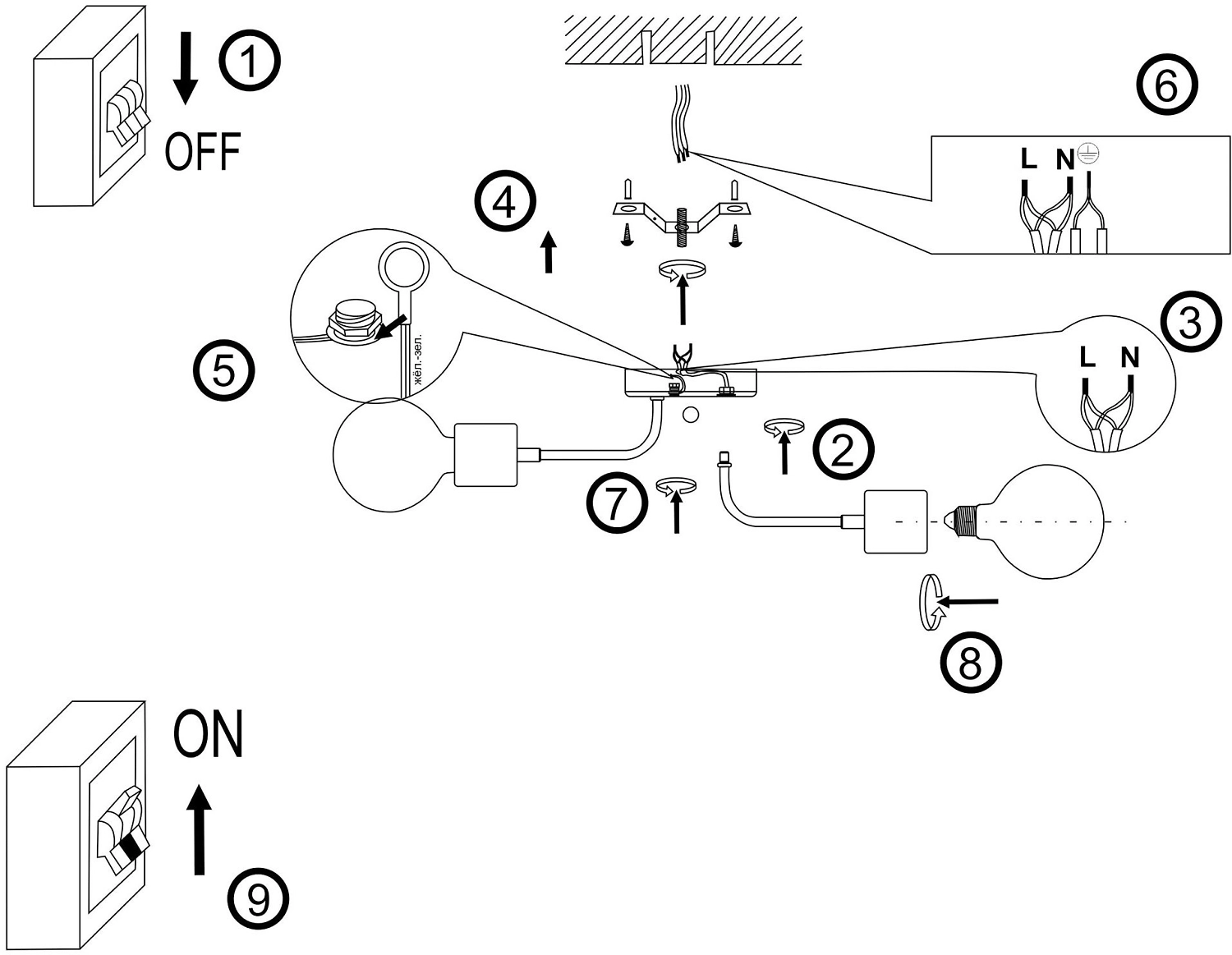 1
OFF
6
L N
4
5
жёл.-зел.
3
L N
2
7
8
ON
9