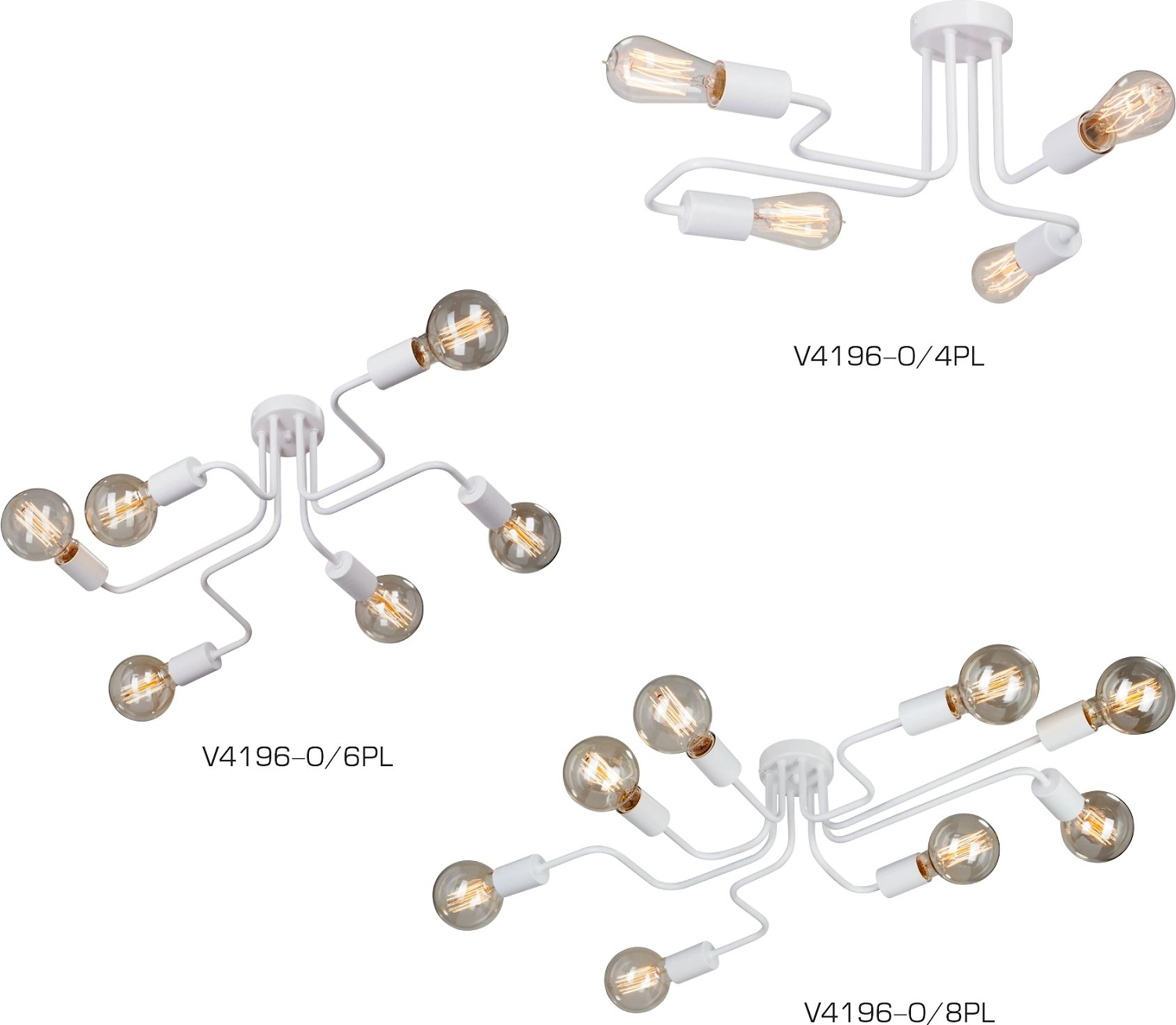 V4196-0/4PL

V4196-0/6PL

V4196-0/8PL