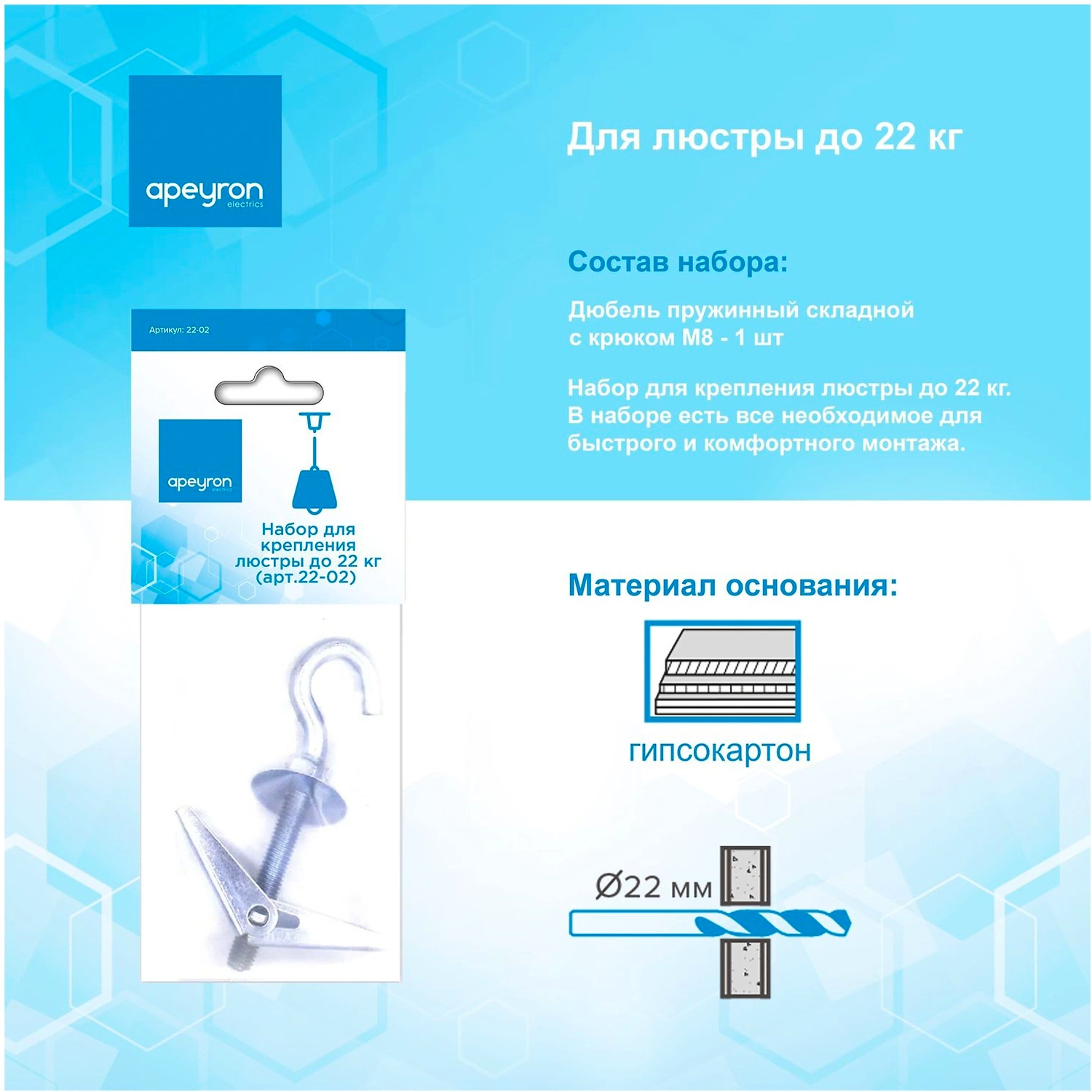 apeyron
electrics

Артикул: 22-02

apeyron
electrics

Набор для крепления люстры до 22 кг (арт.22-02)

Для люстры до 22 кг

Состав набора:

Дюбель пружинный складной с крюком М8 - 1 шт

Набор для крепления люстры до 22 кг. В наборе есть все необходимое для быстрого и комфортного монтажа.

Материал основания:

гипсокартон

Ø22 мм